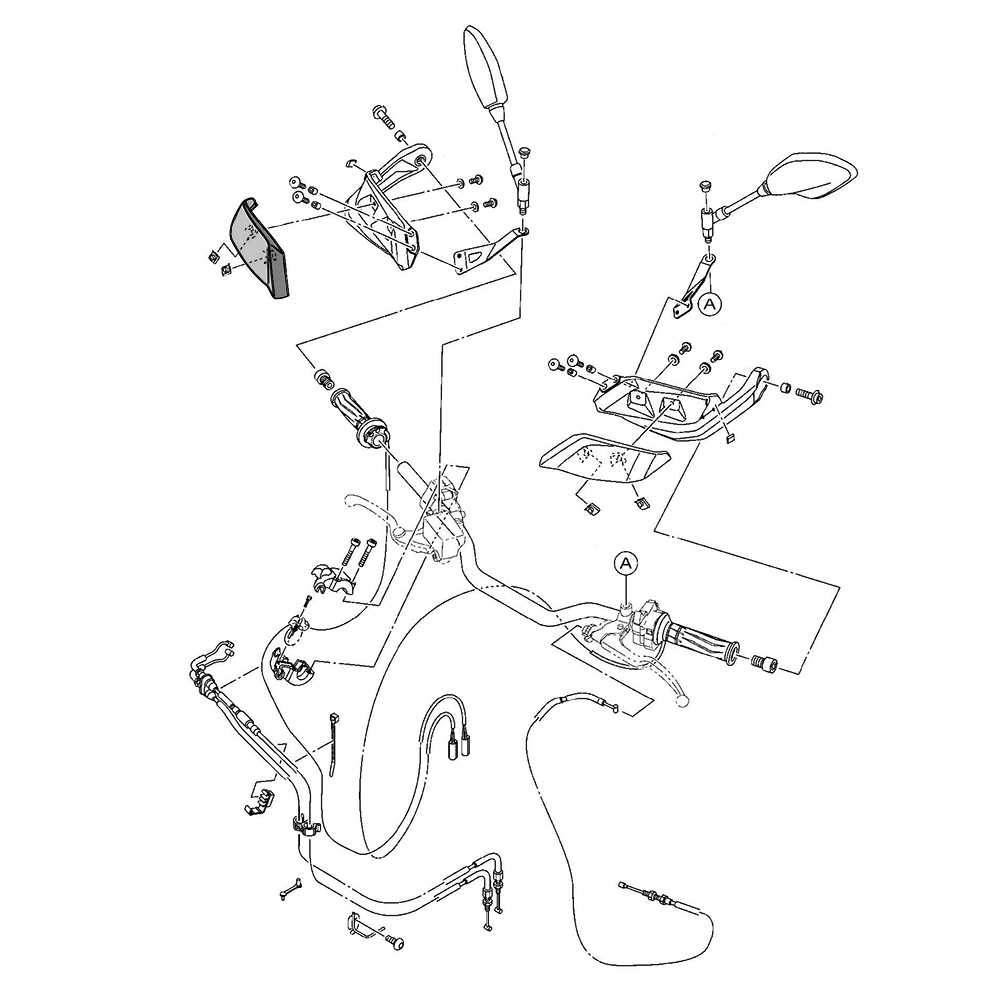 A

A