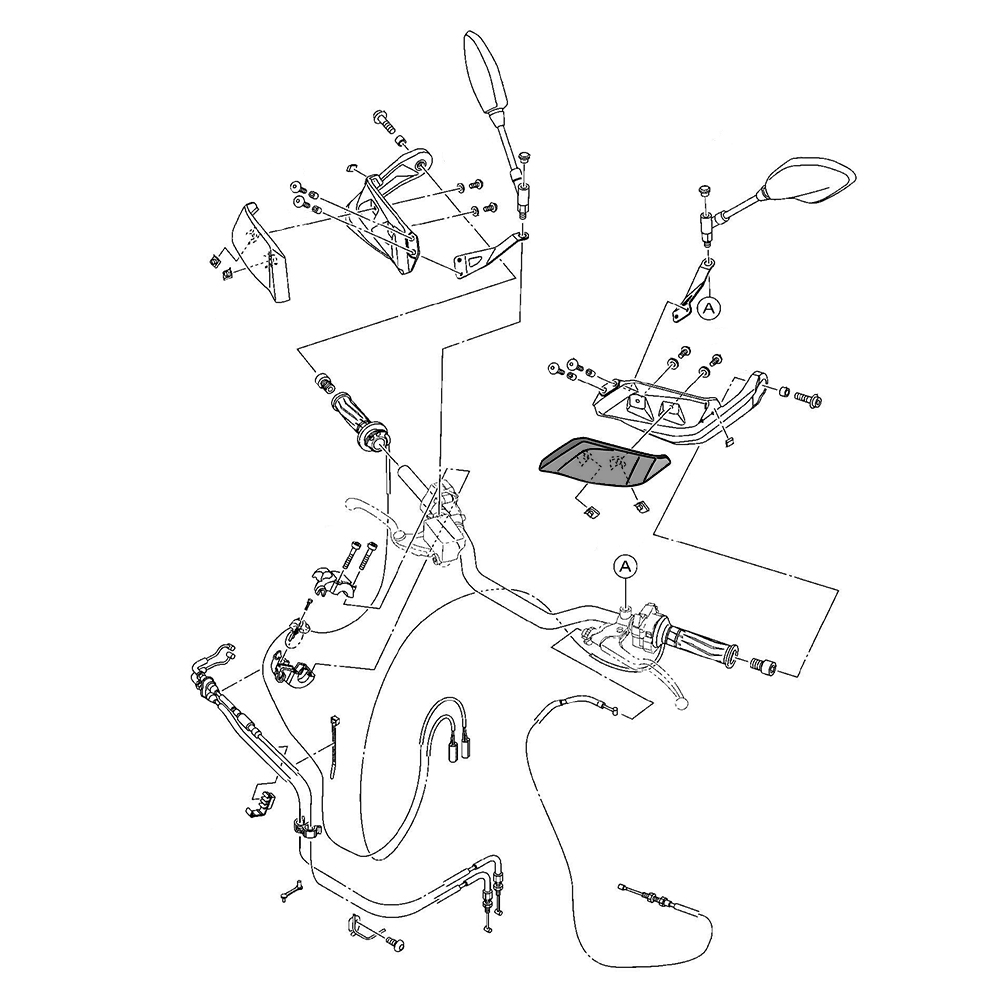 A

A