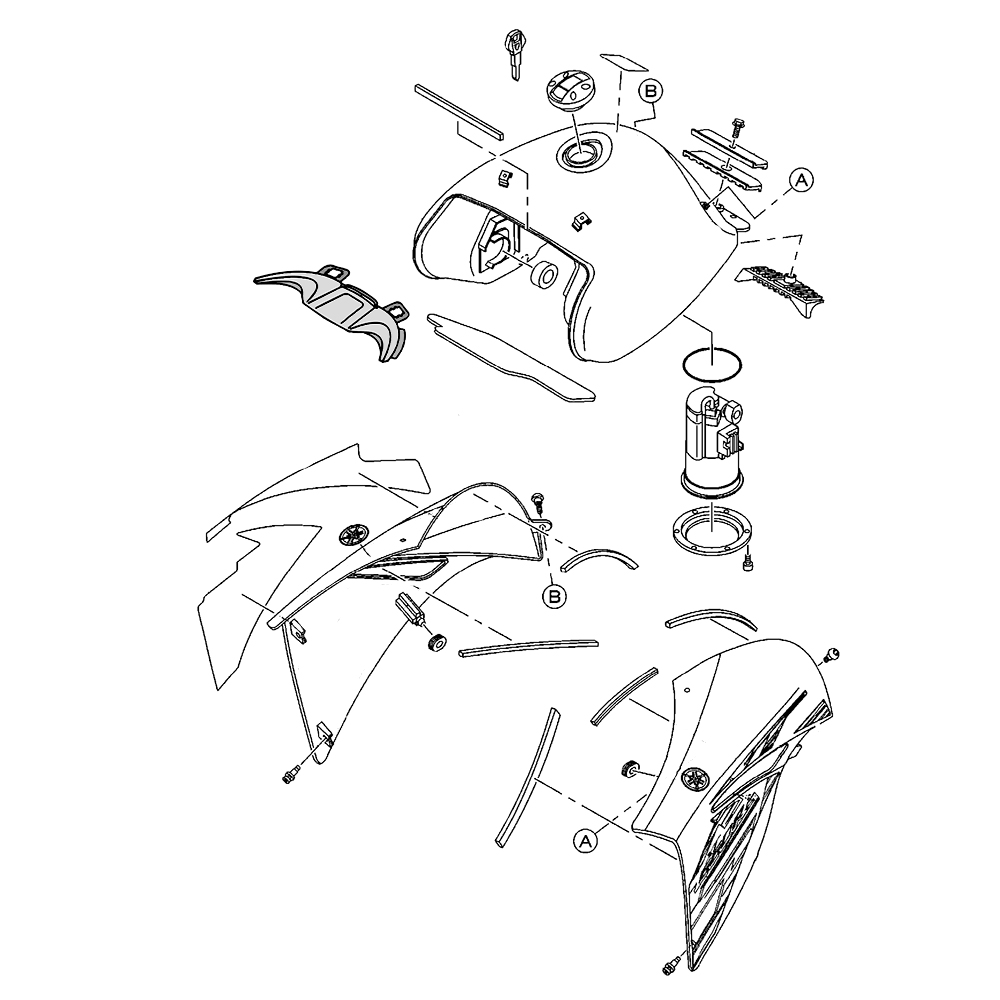 B
A
B
A