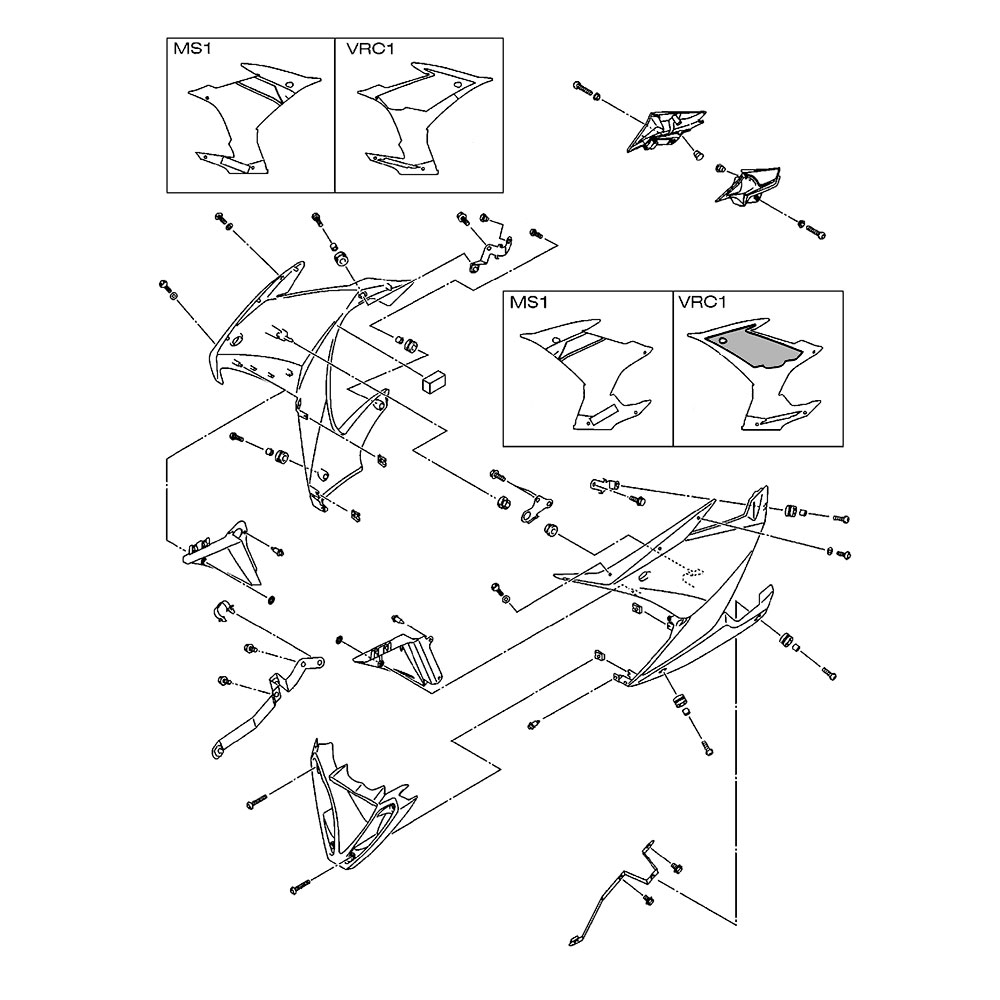 MS1
VRC1
MS1
VRC1