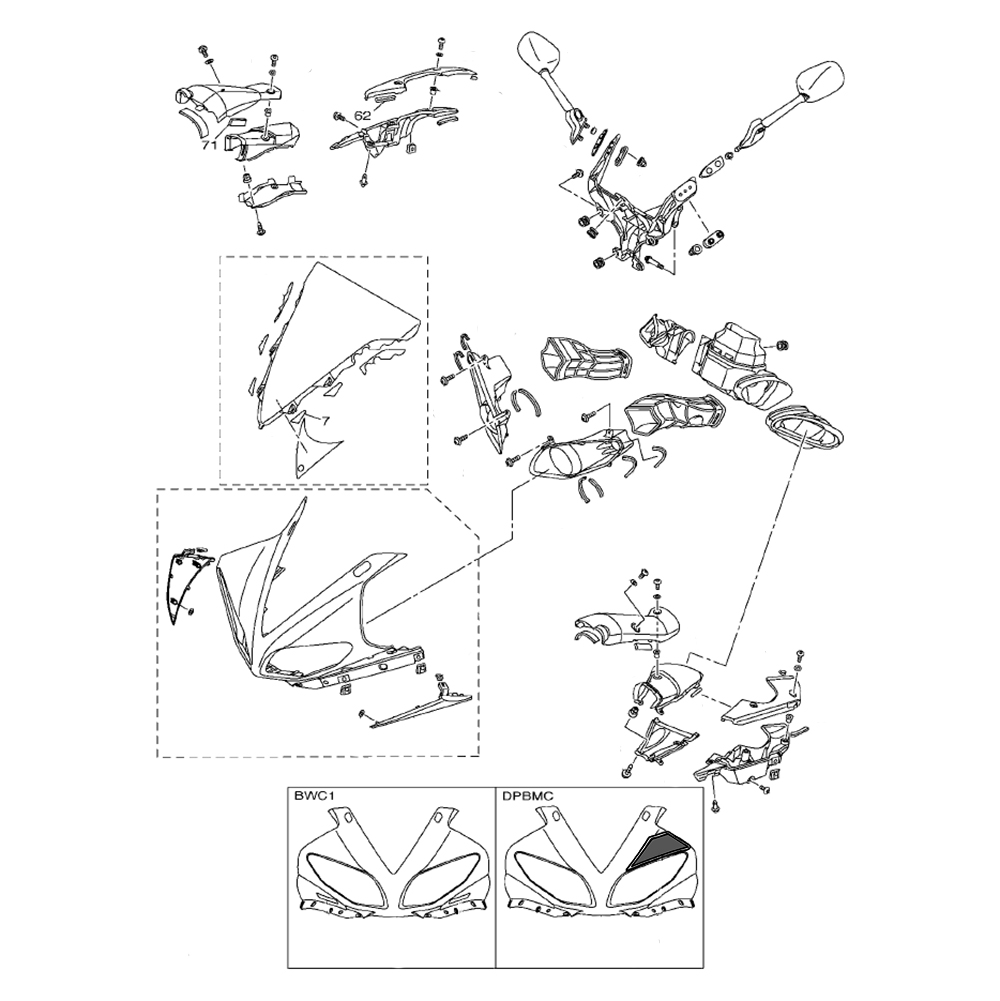 71
62
7
BWC1
DPBMC