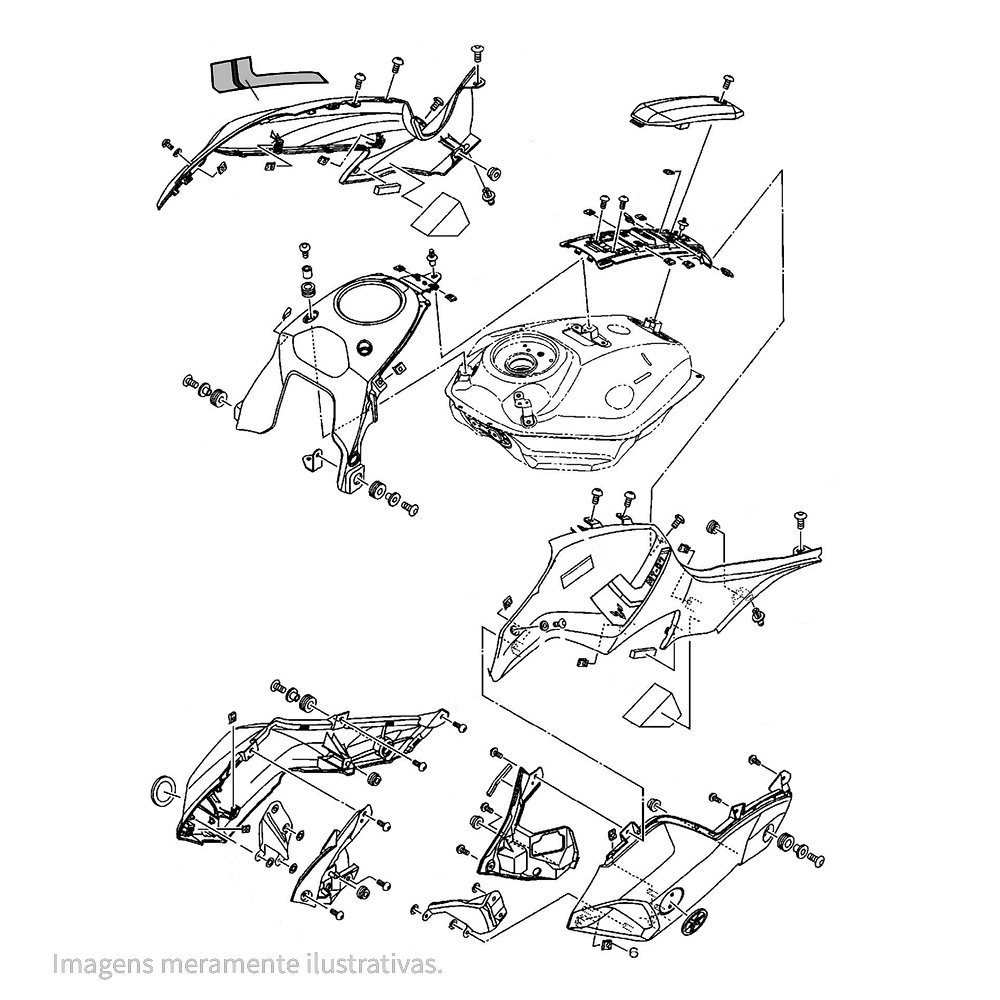 6

Imagens meramente ilustrativas.