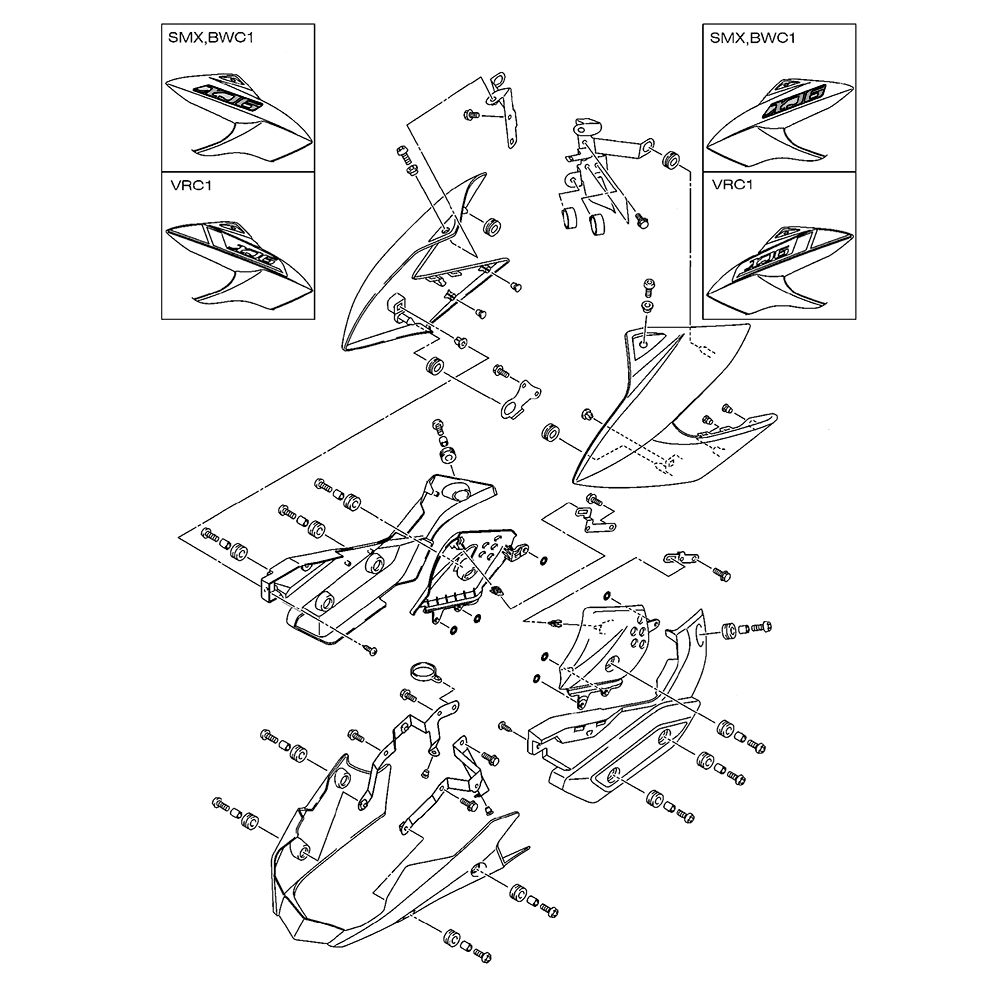 SMX,BWC1

VRC1

SMX,BWC1

VRC1