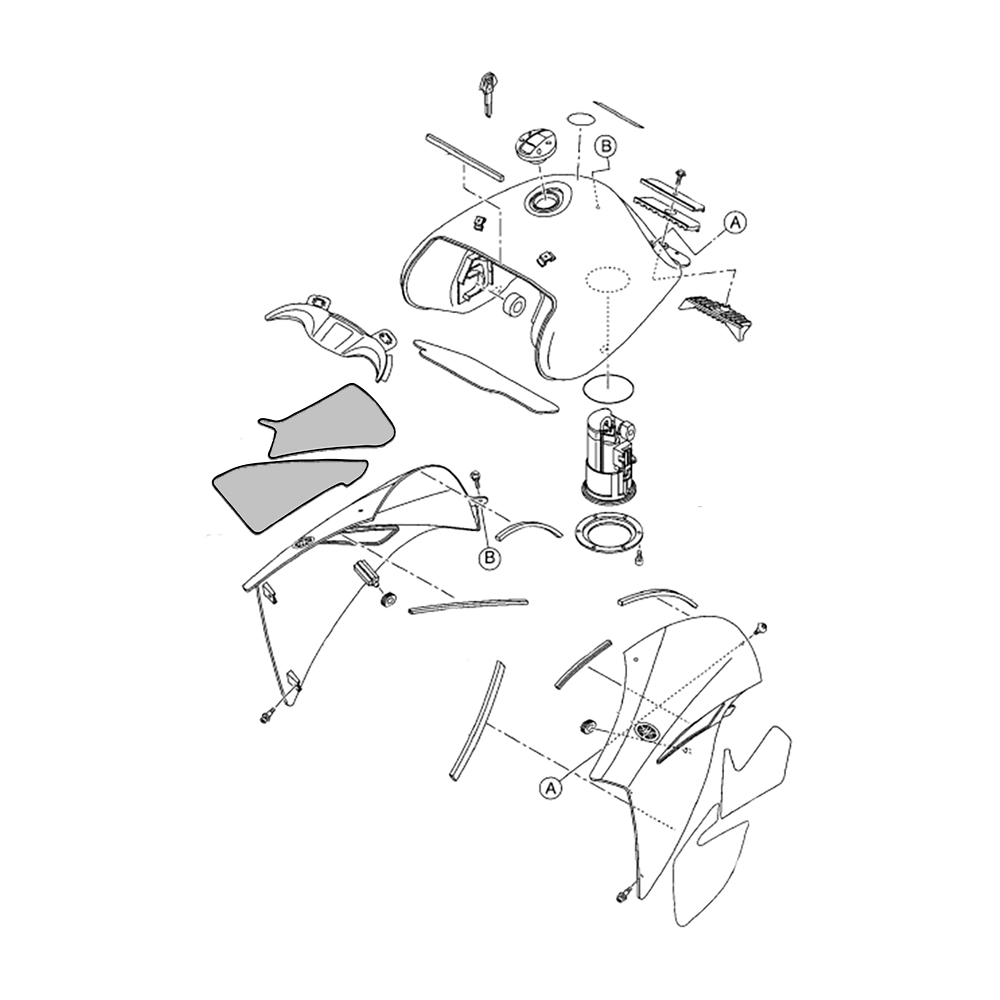 B
A
B
A