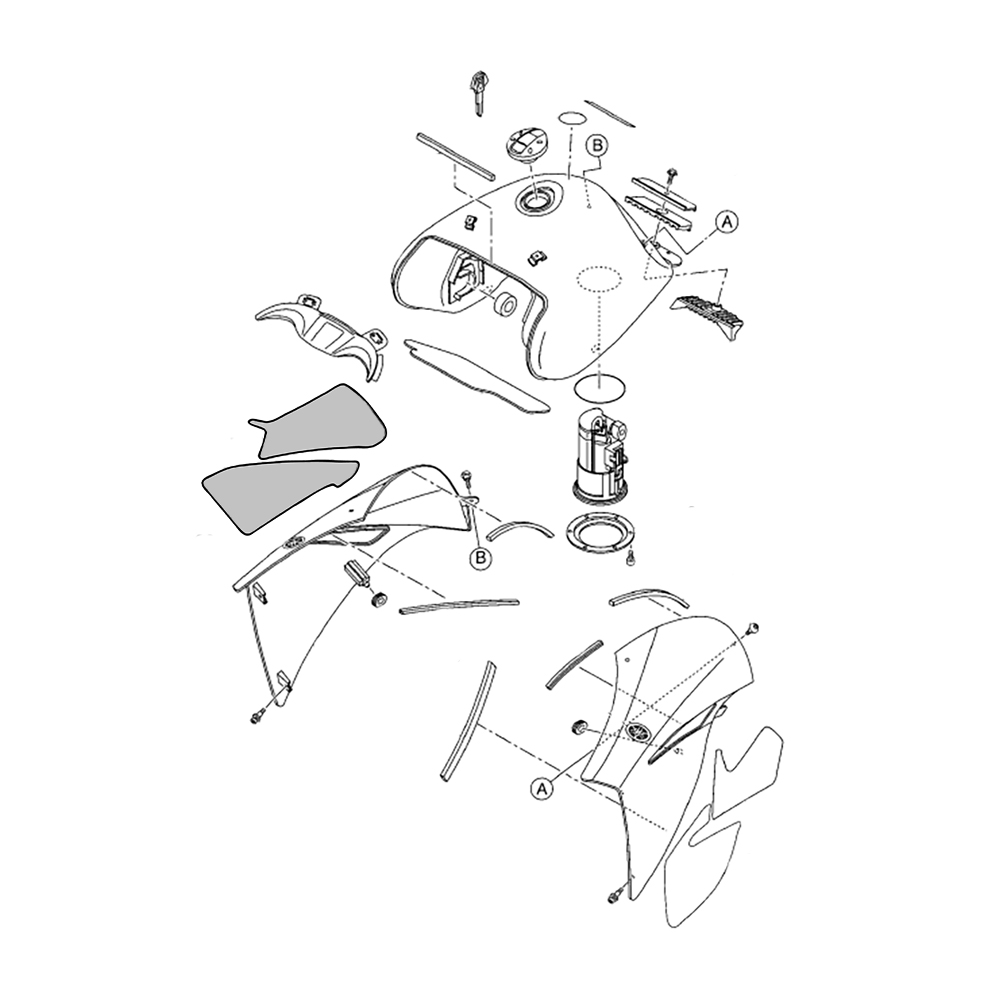 B
A
B
A