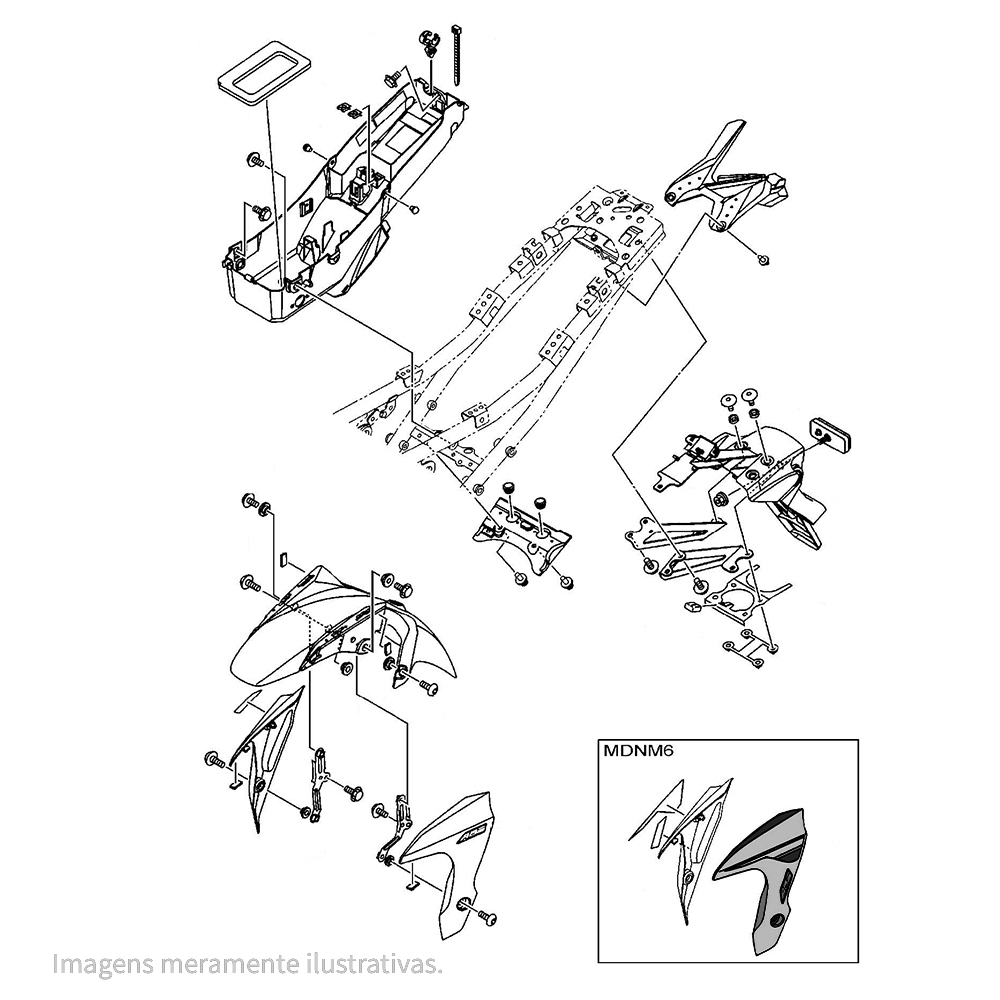 MDNM6

Imagens meramente ilustrativas.