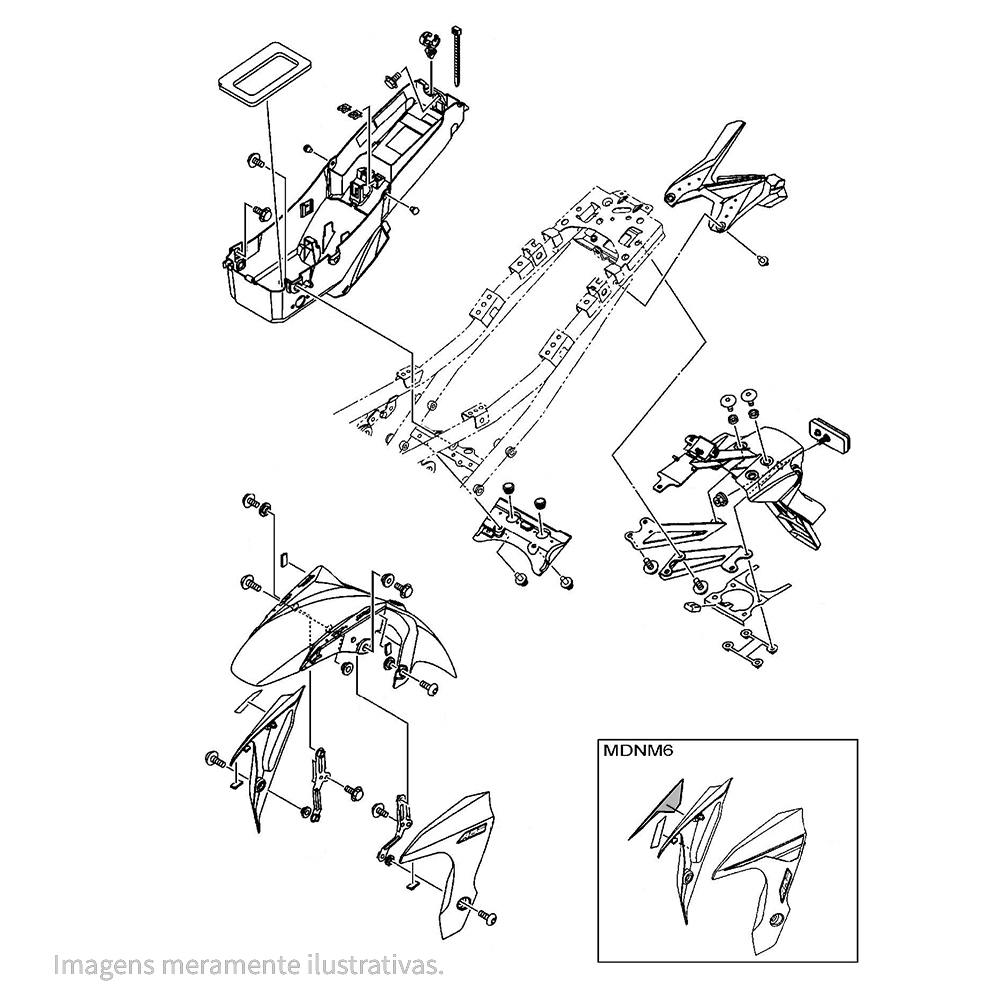 MDNM6

Imagens meramente ilustrativas.