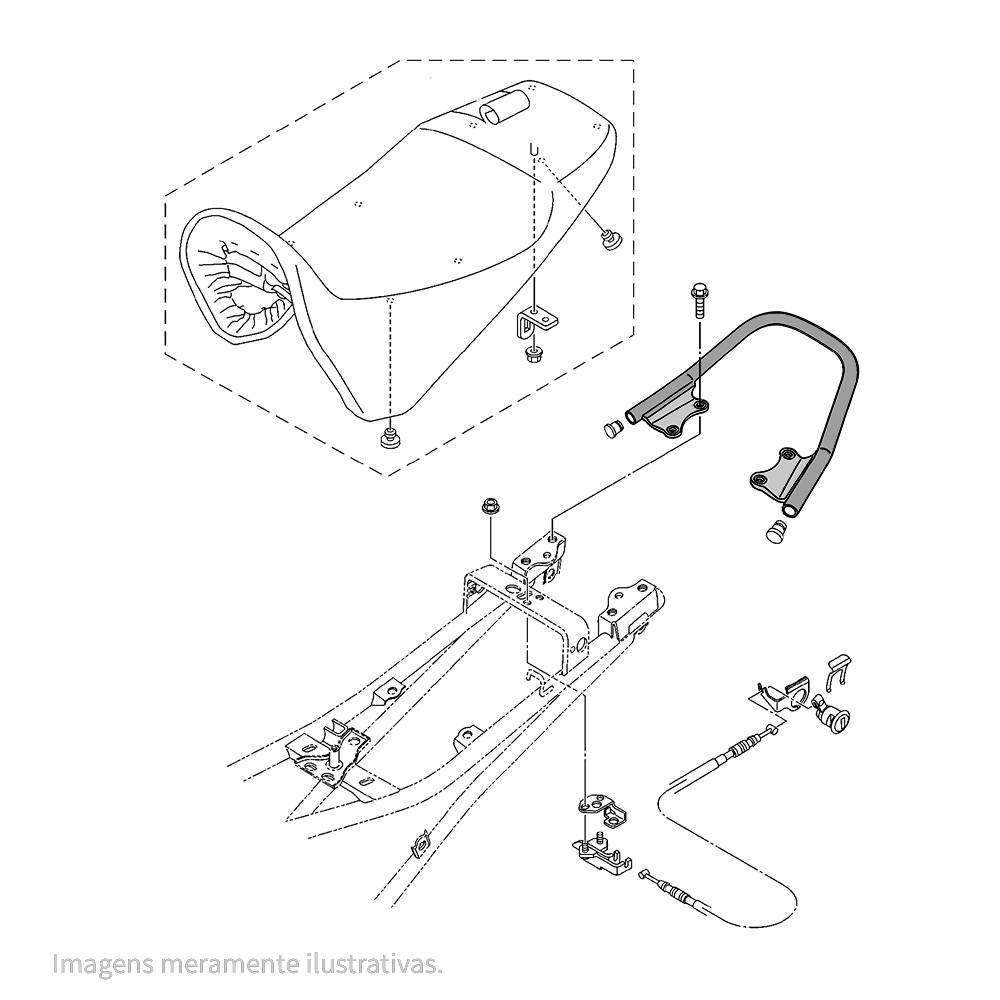 Imagens meramente ilustrativas.