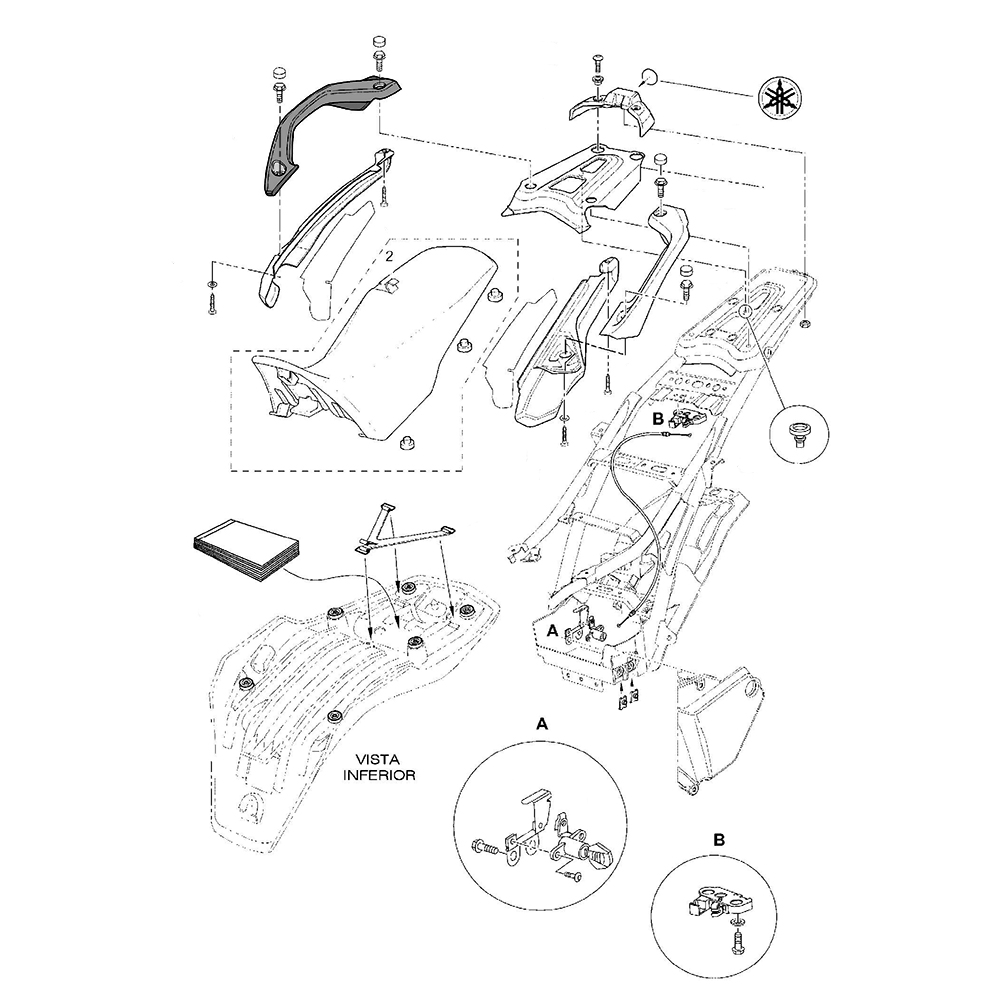 2

B

A

VISTA INFERIOR

A

B