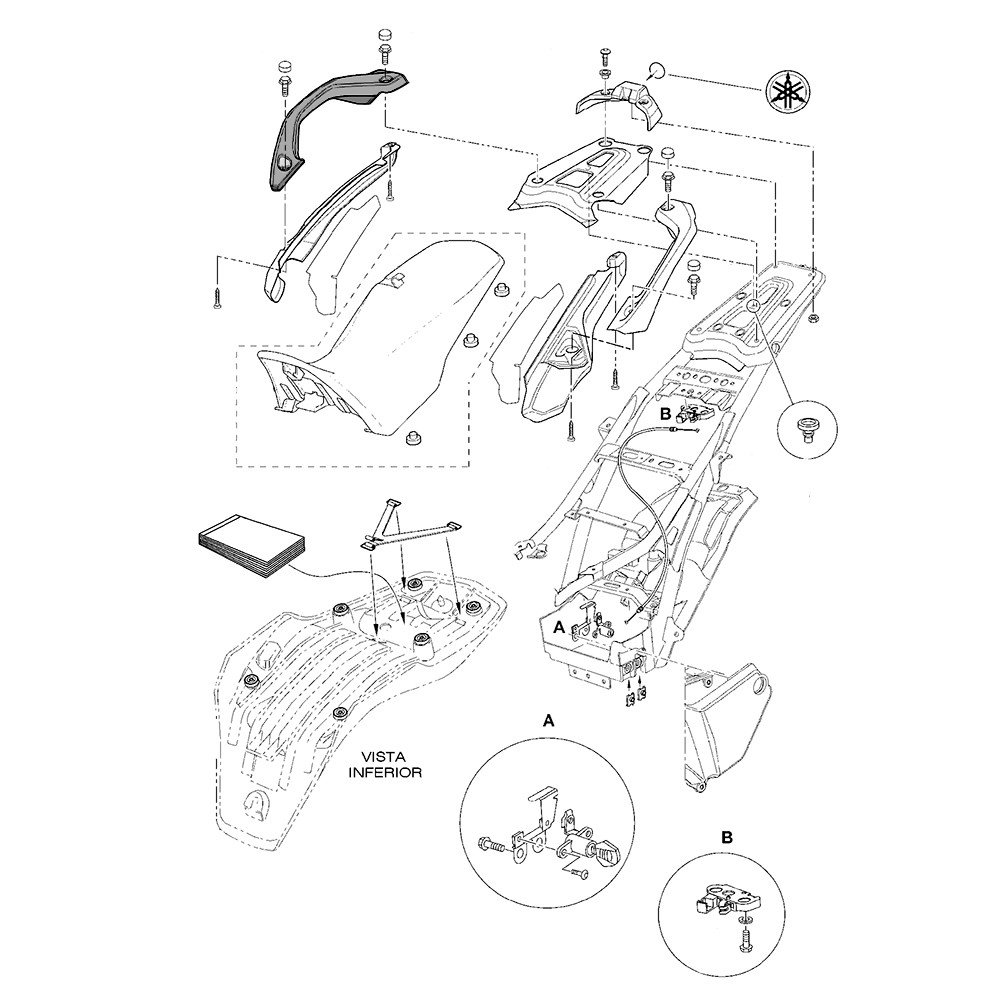 B

A

VISTA INFERIOR

A

B