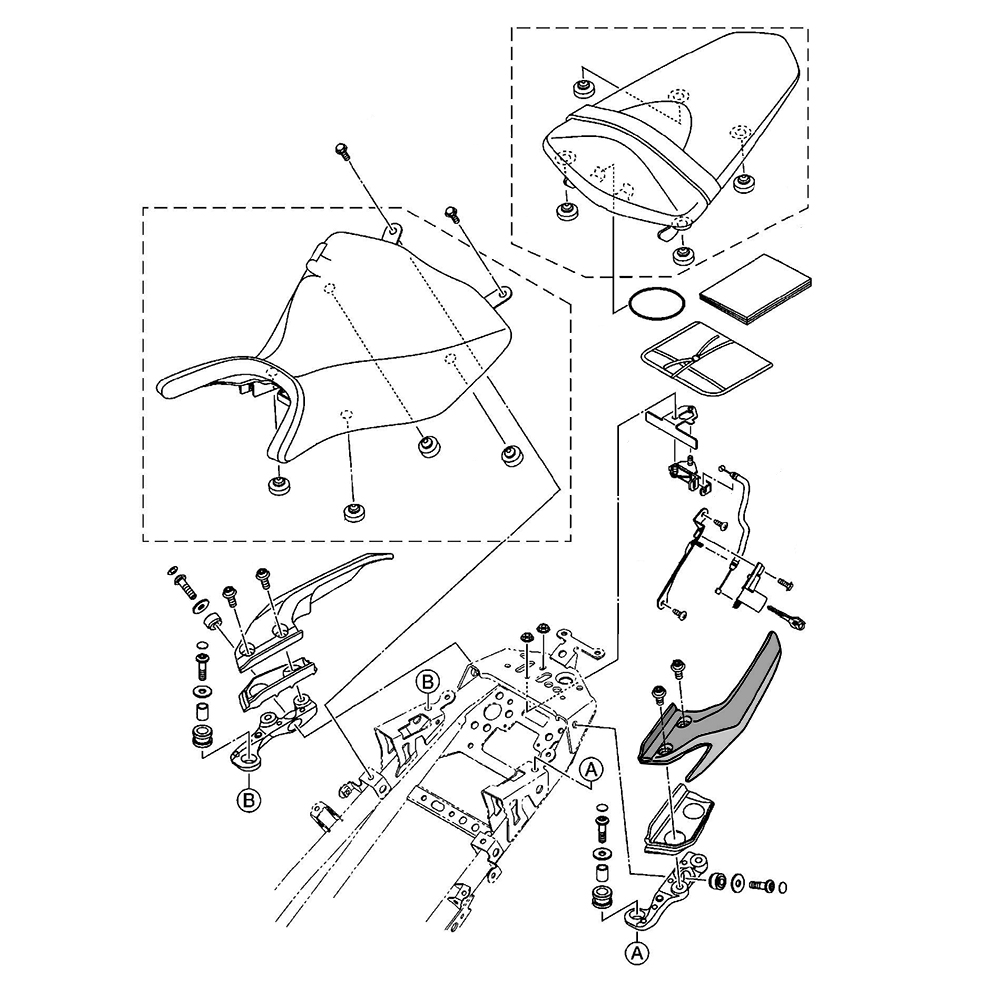 B
B
A
A