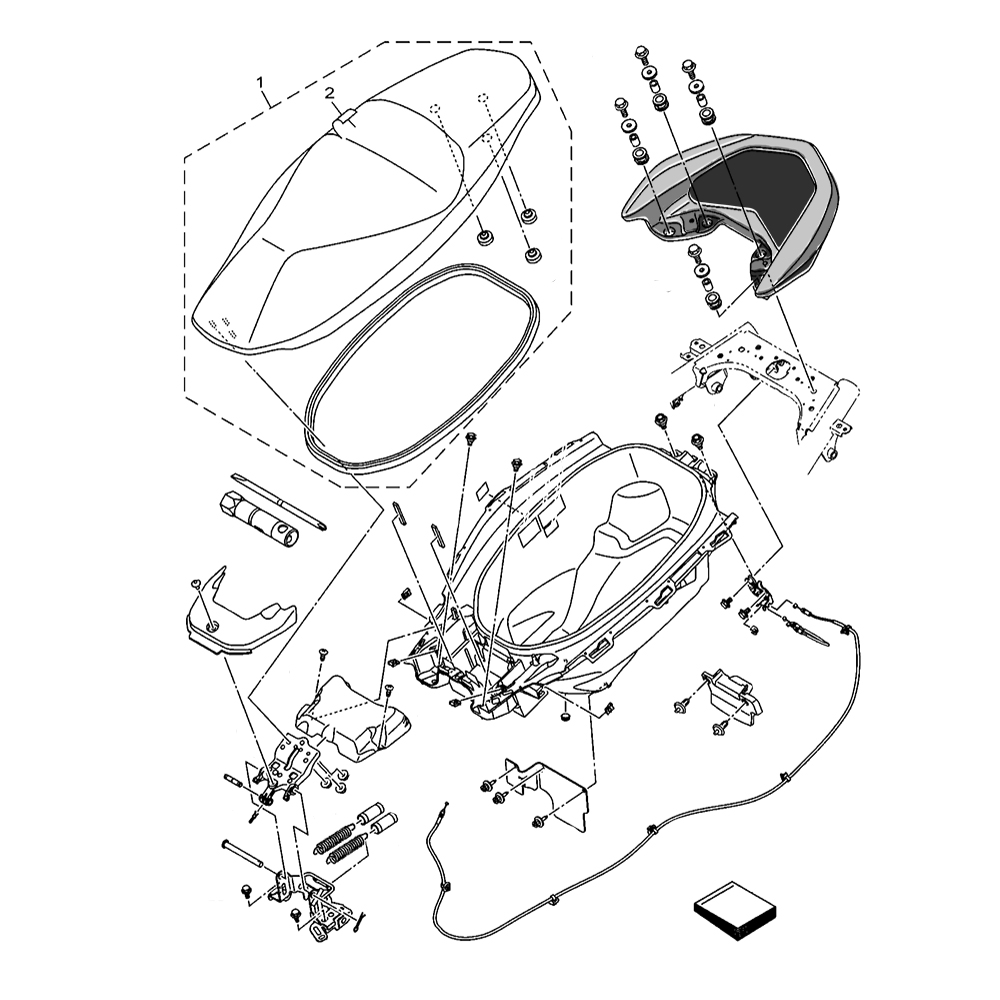 1
2