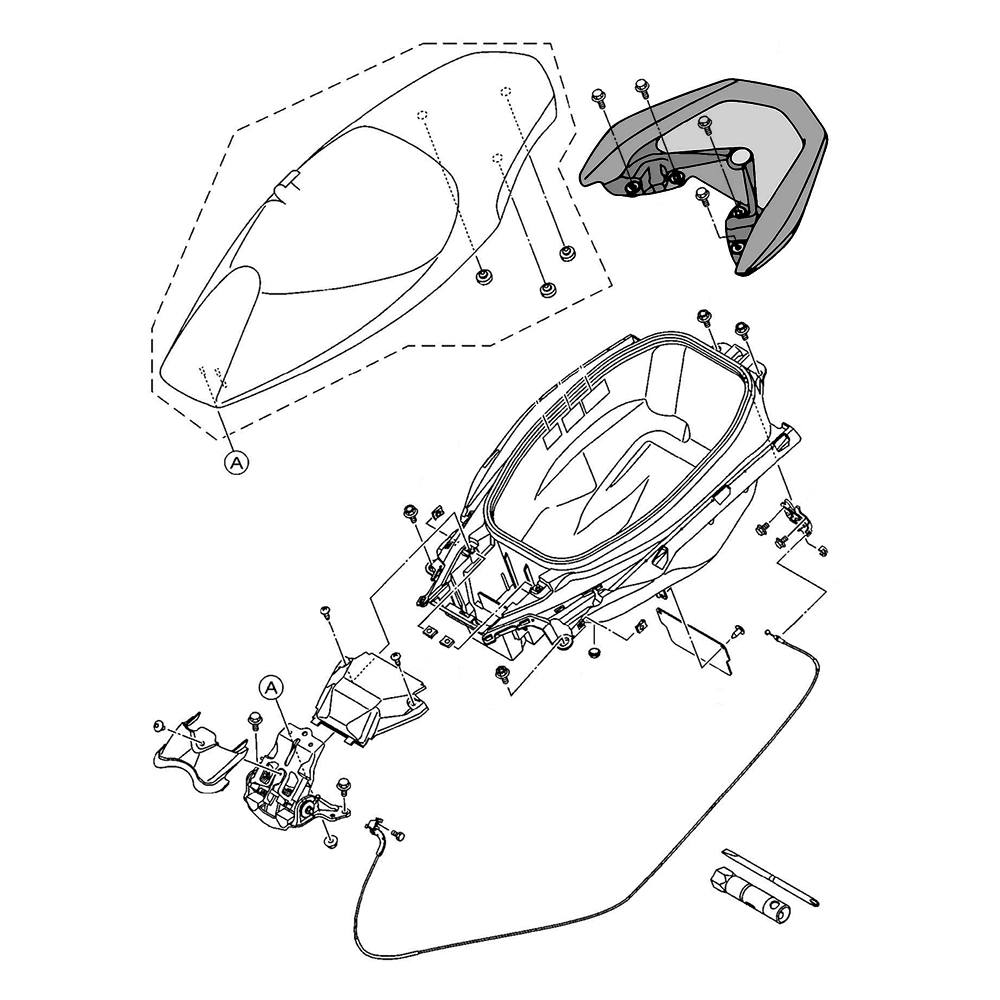 A

A