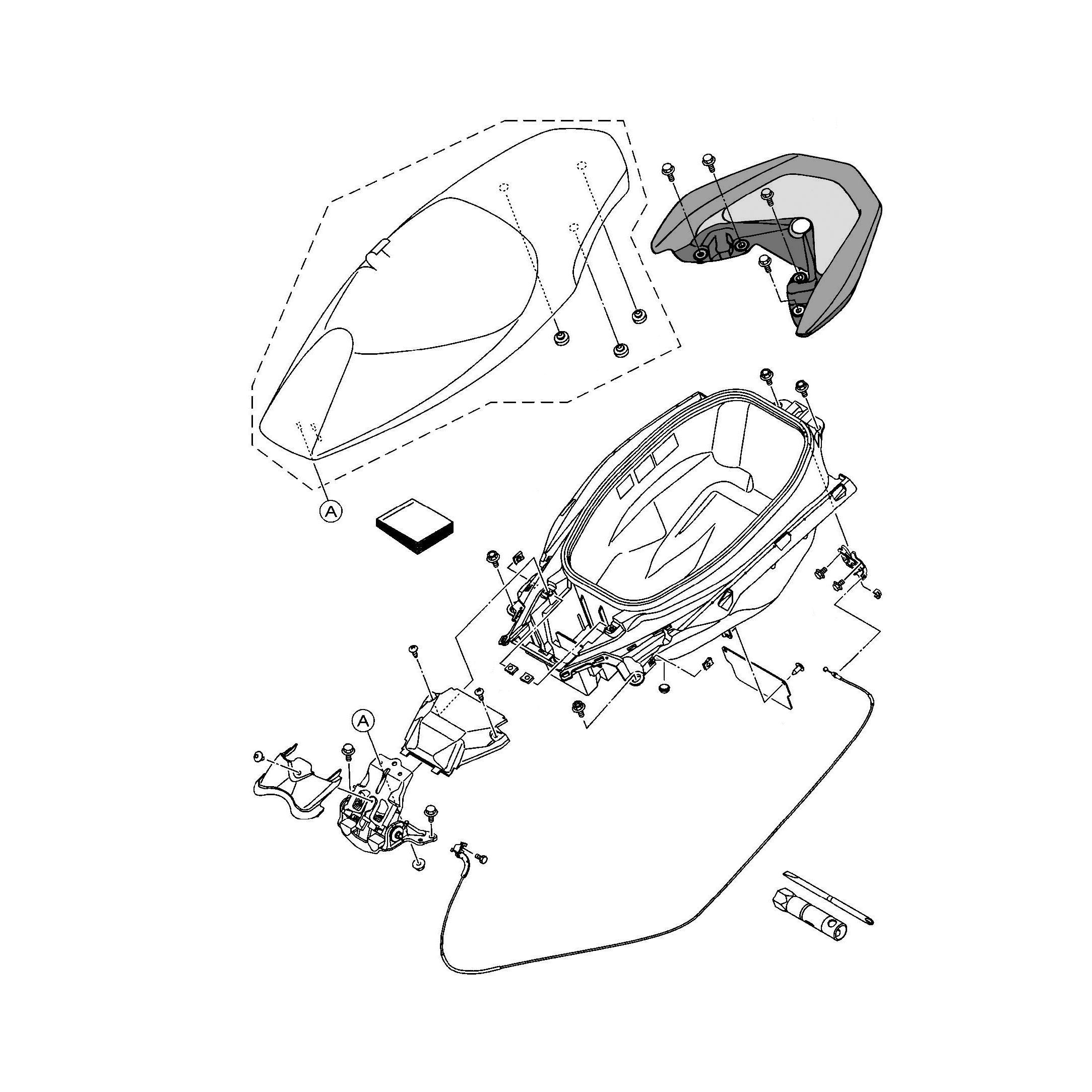 A

A