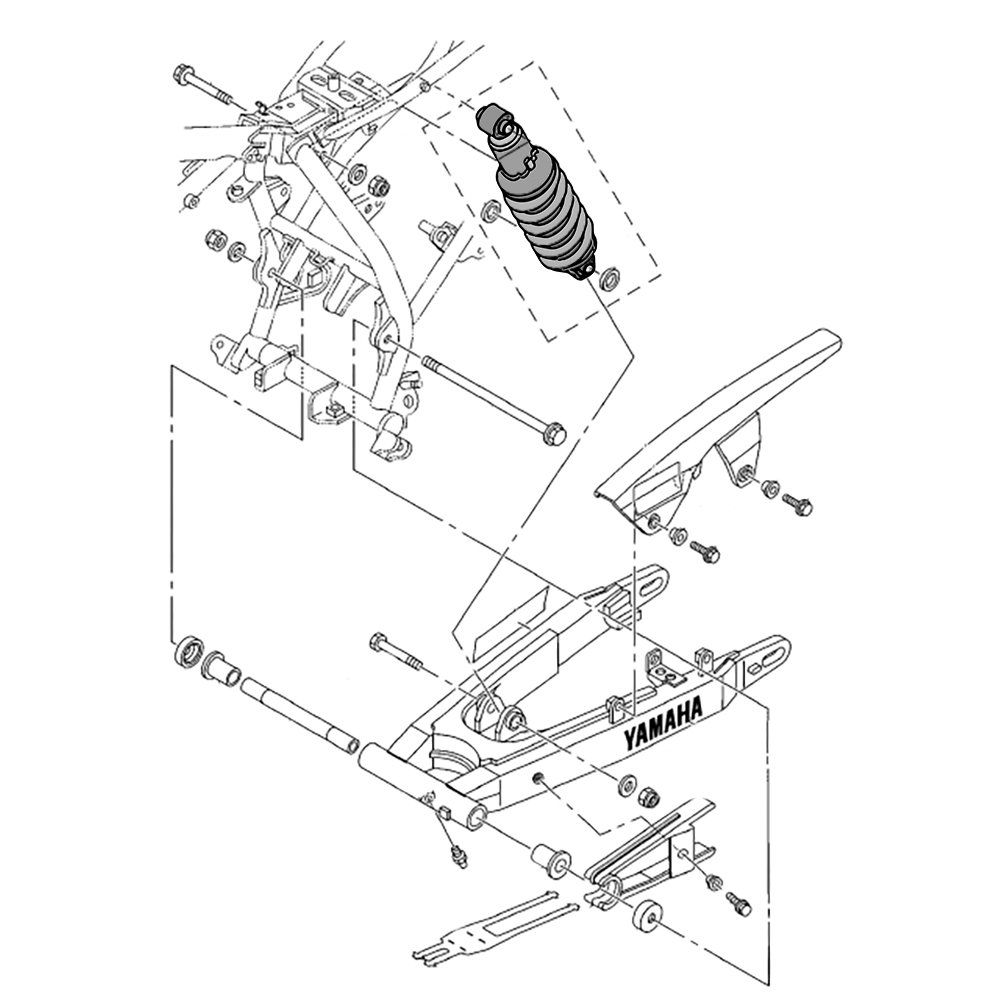 YAMAHA