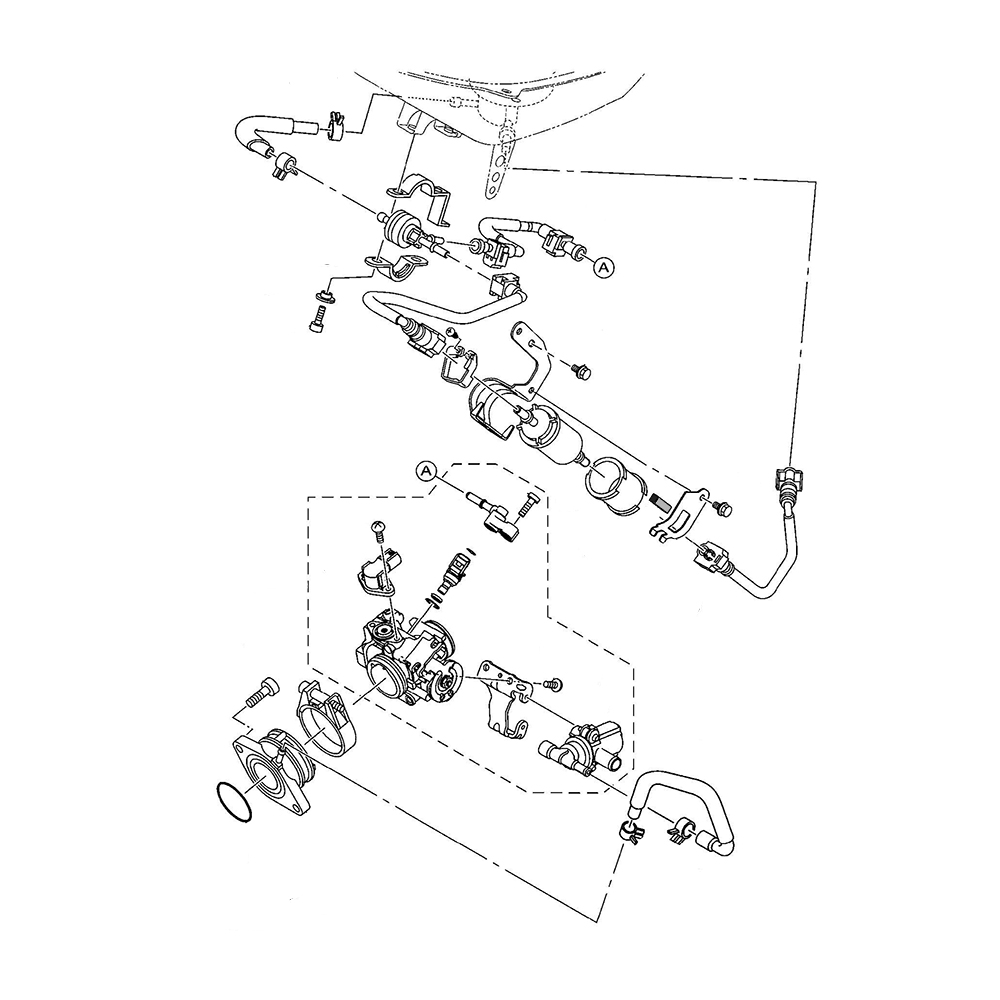 A

A