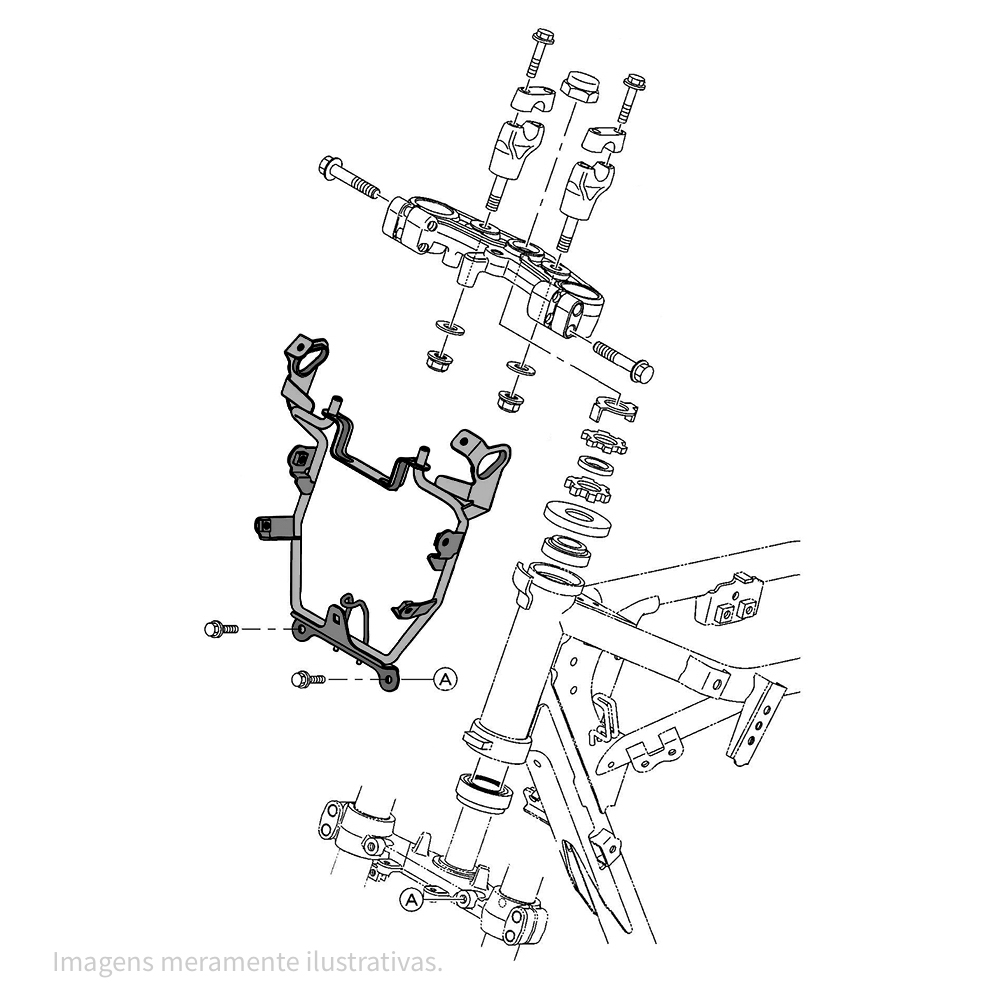 A

A

Imagens meramente ilustrativas.