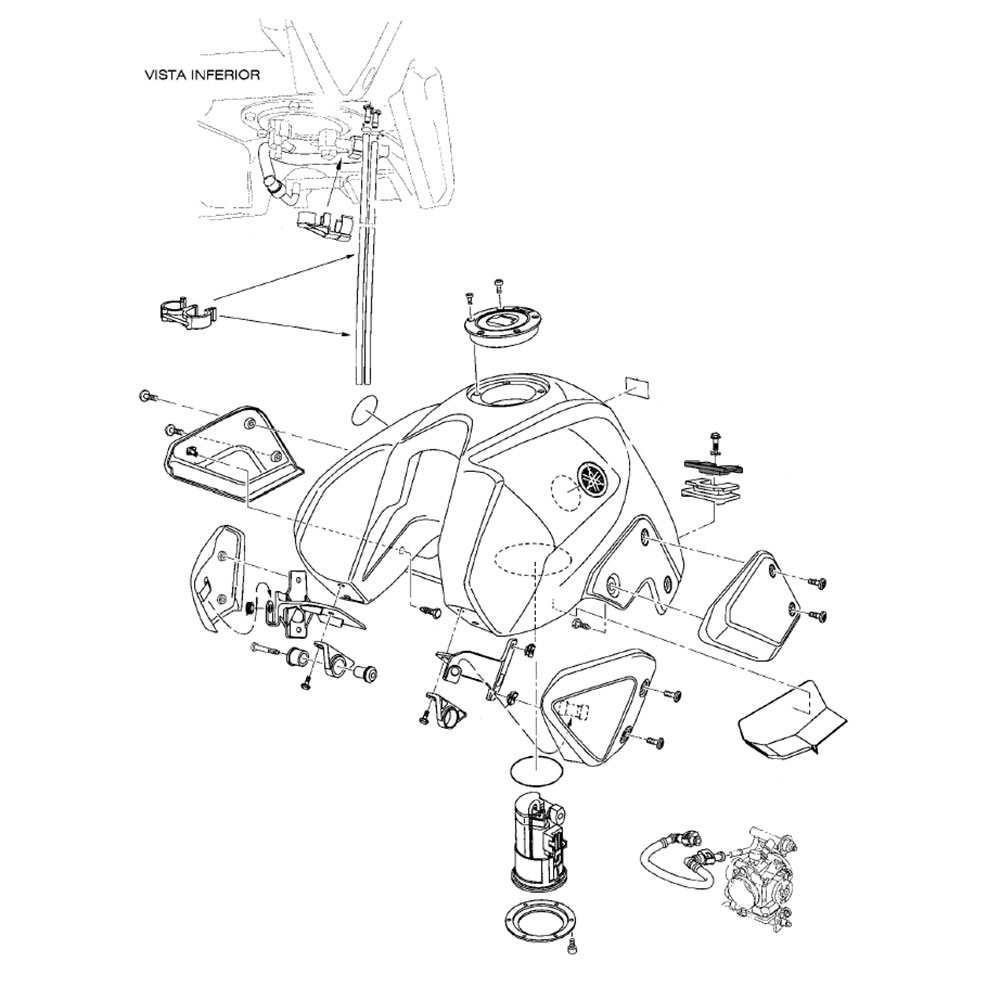 VISTA INFERIOR