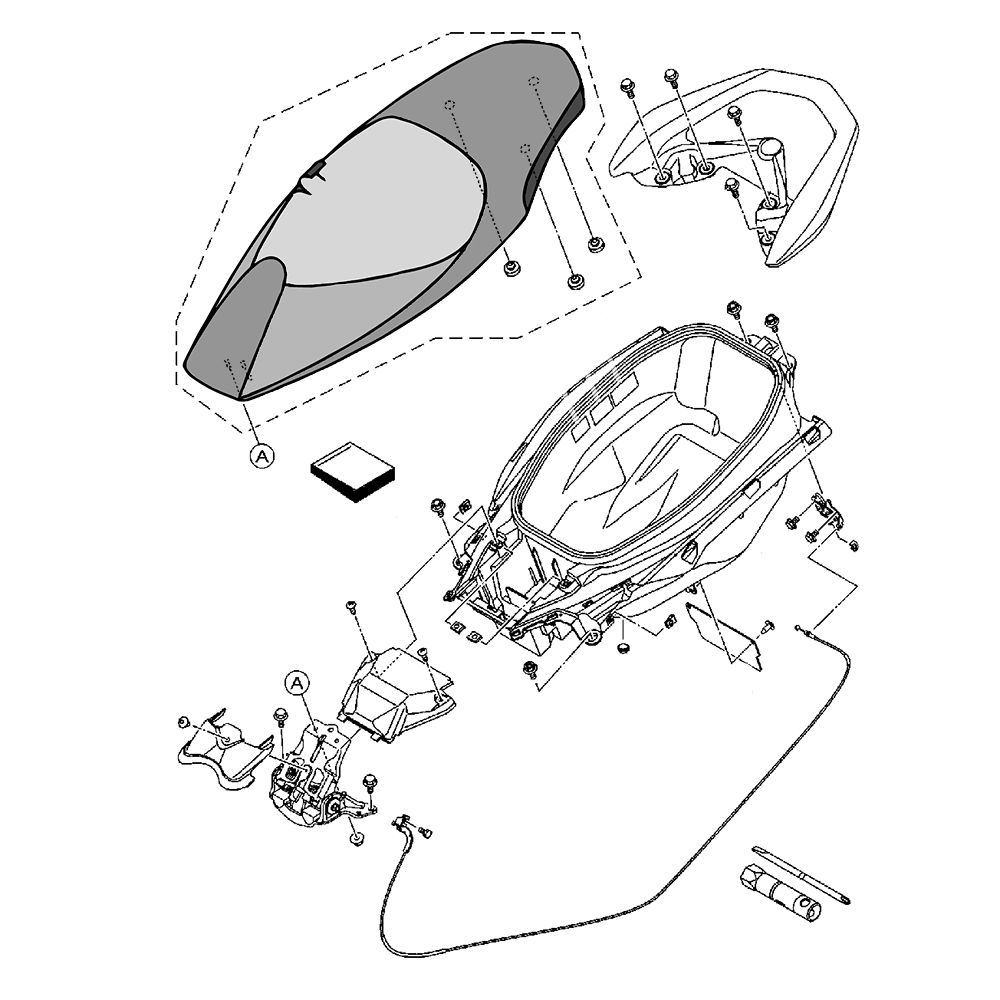 A

A