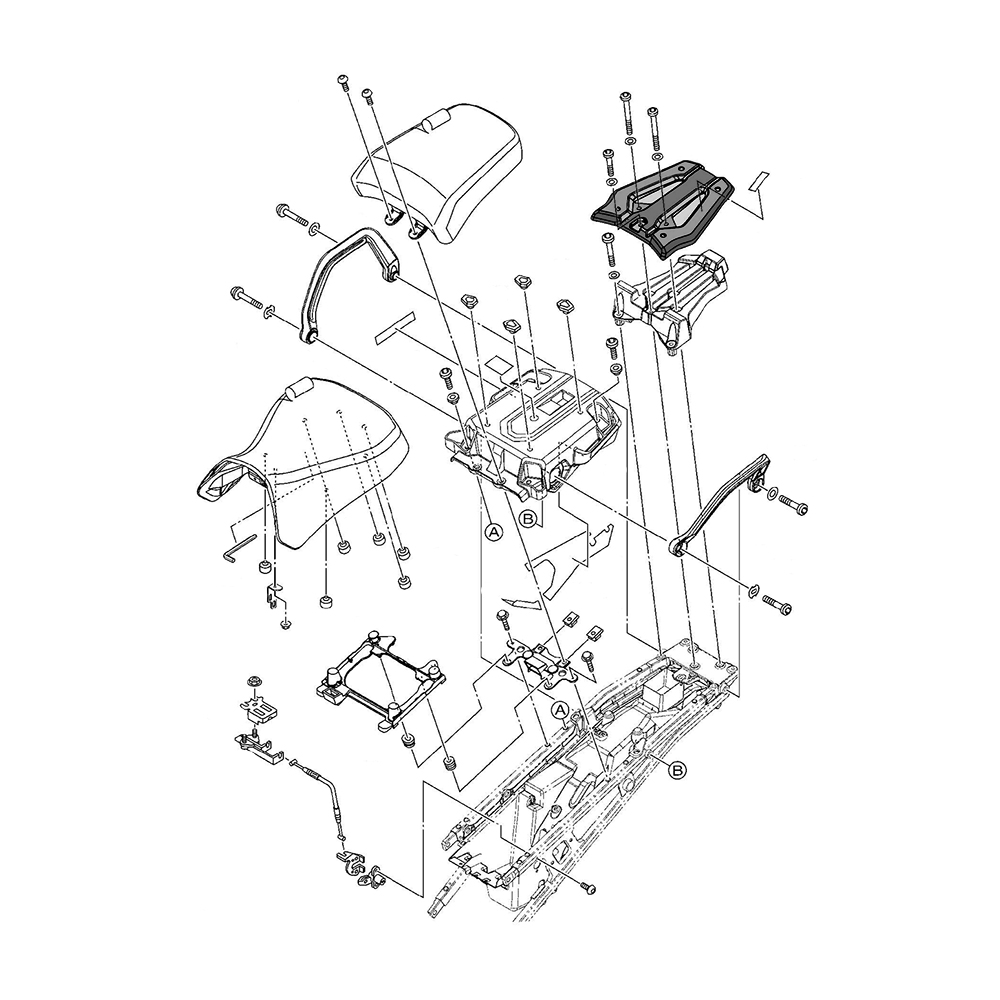 A

B

A

B