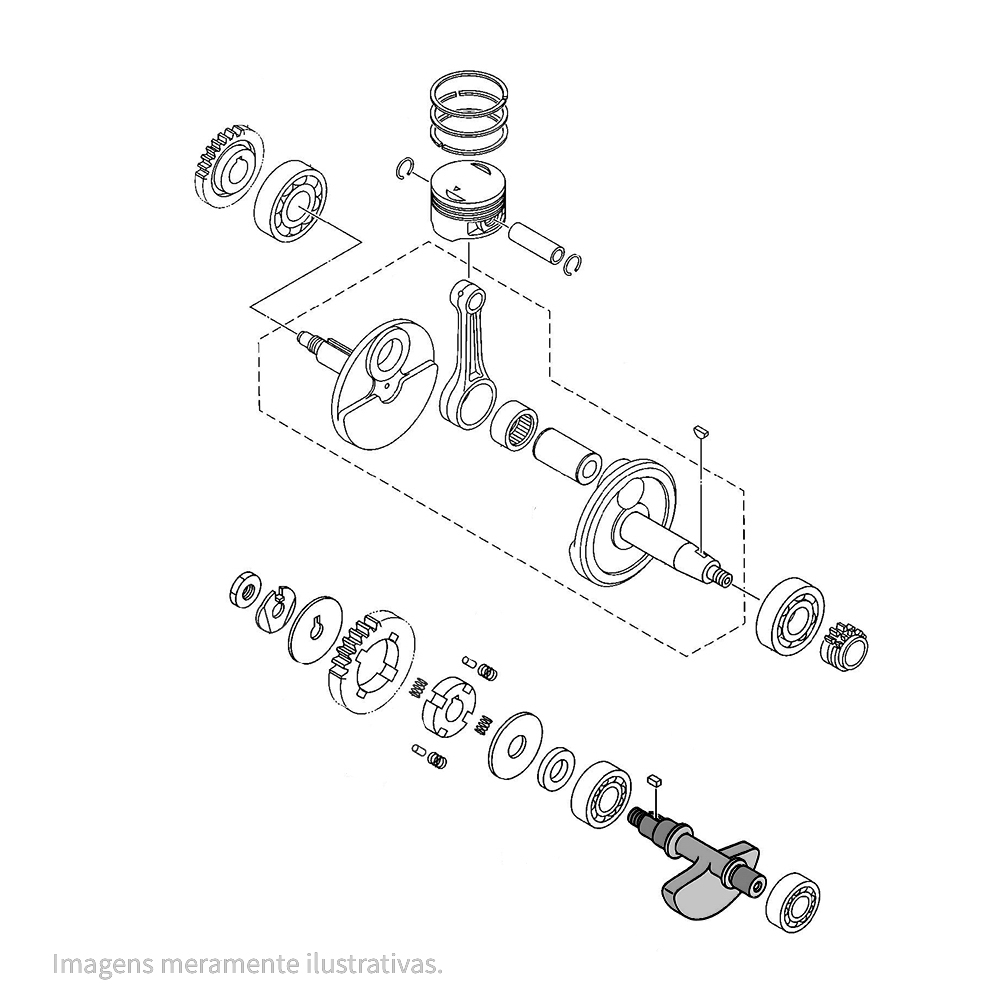 Imagens meramente ilustrativas.