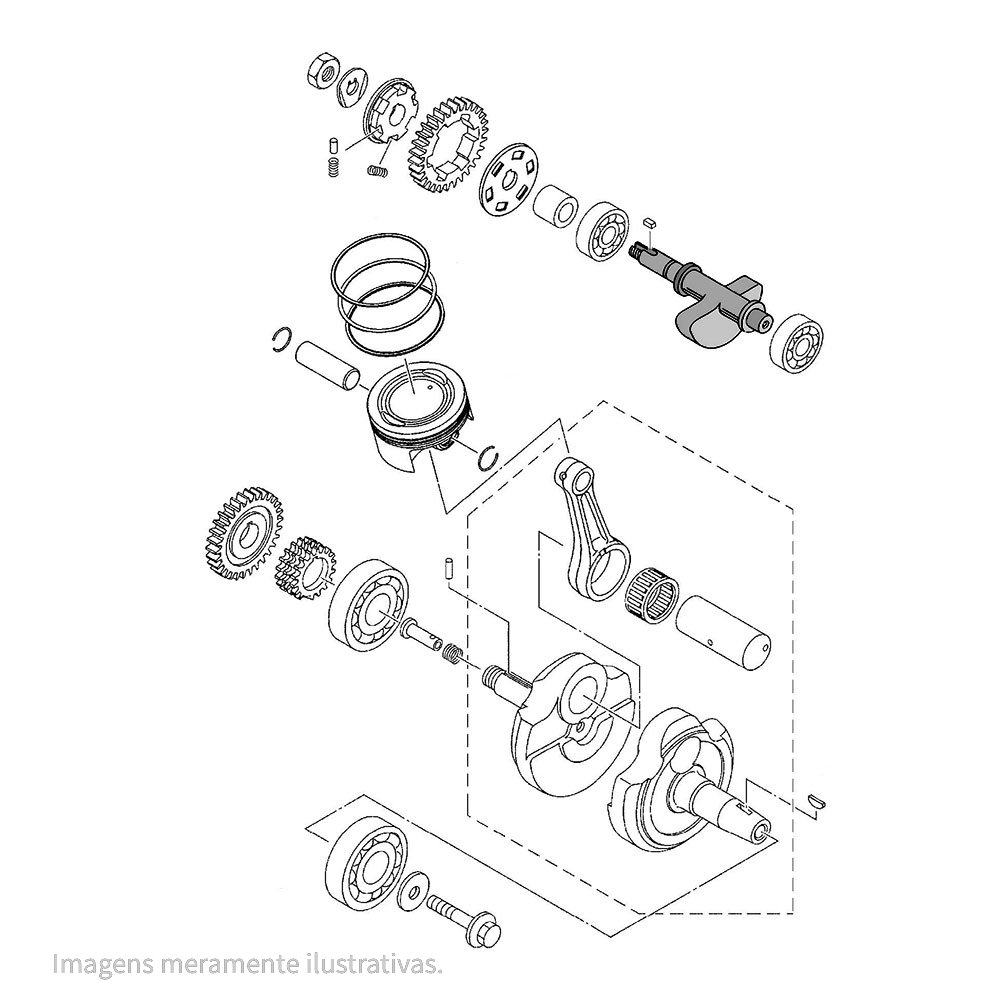 Imagens meramente ilustrativas.