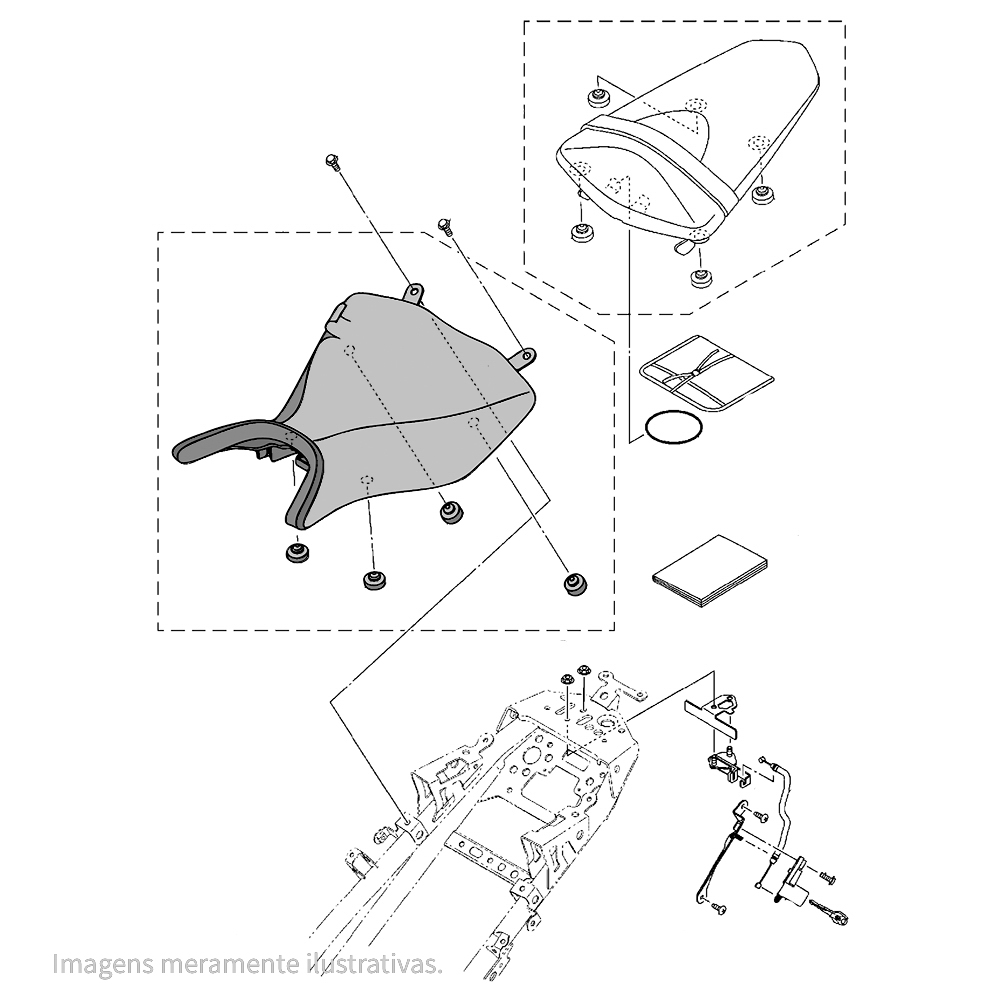 Imagens meramente ilustrativas.