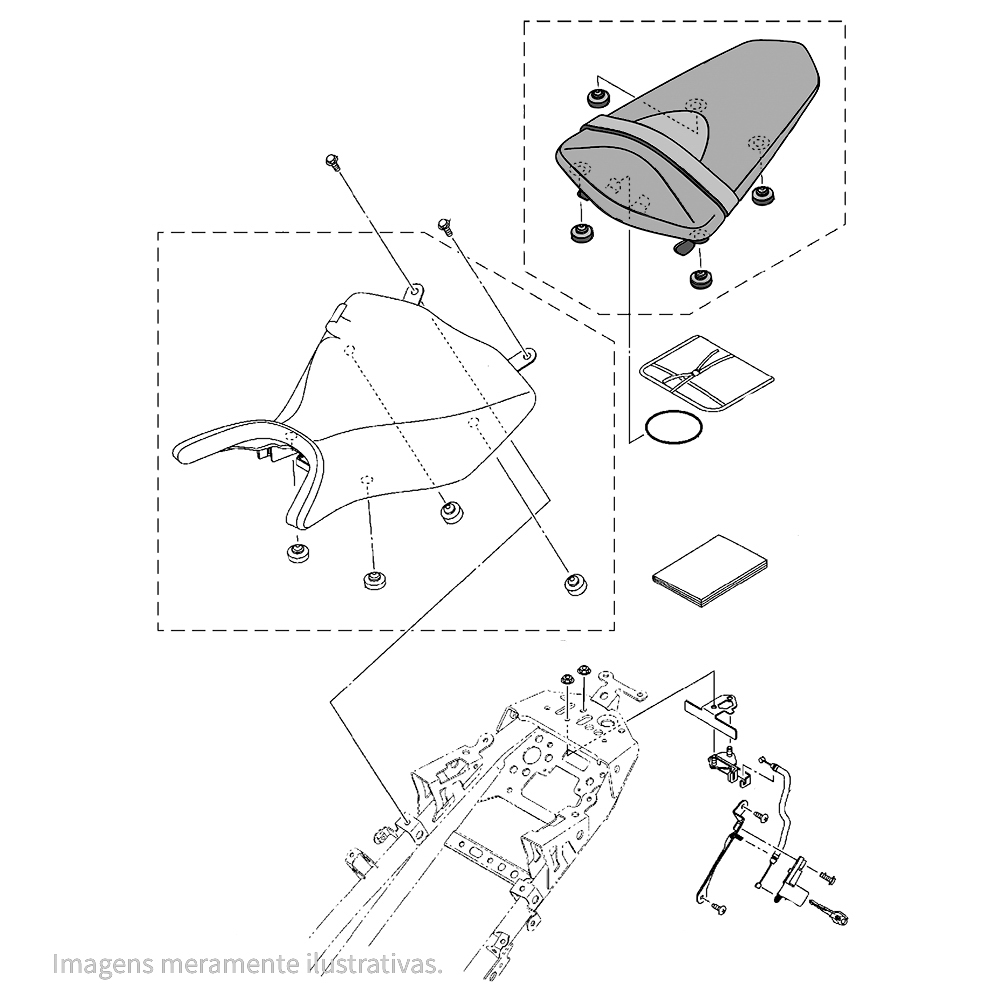 Imagens meramente ilustrativas.