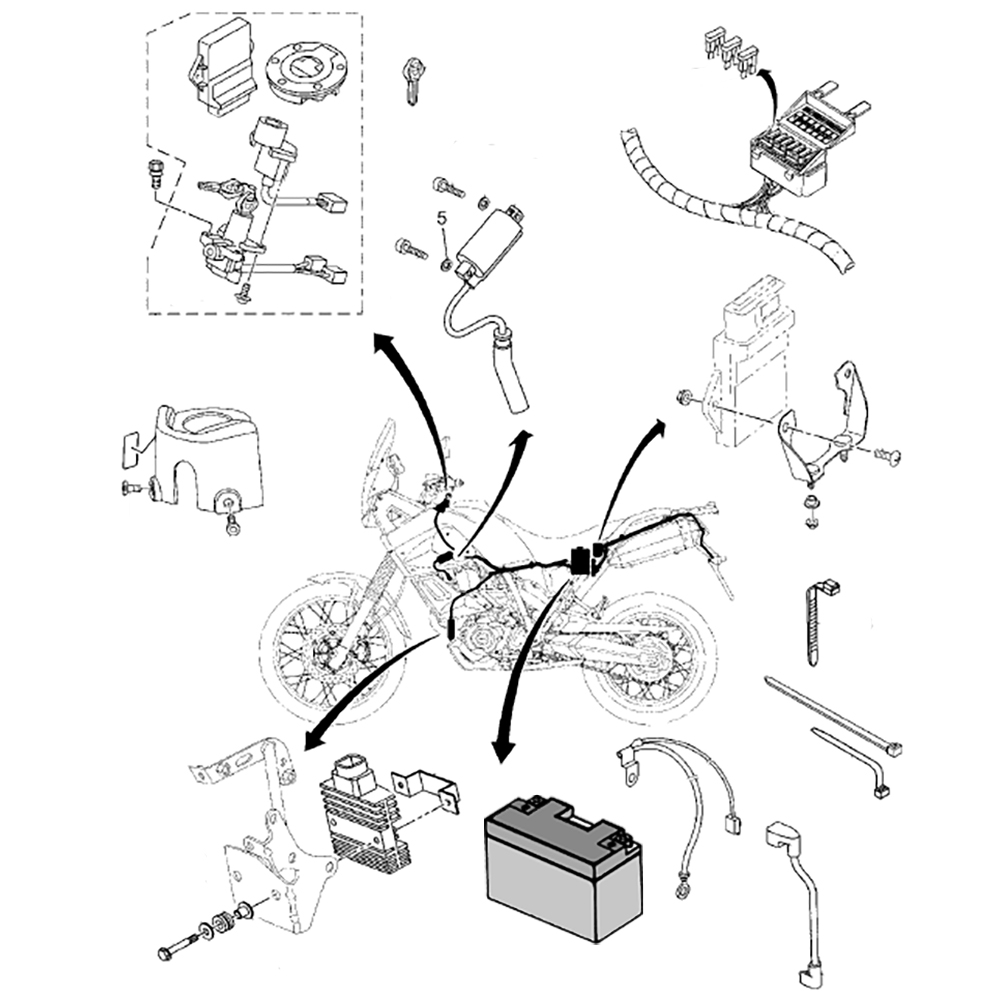 5