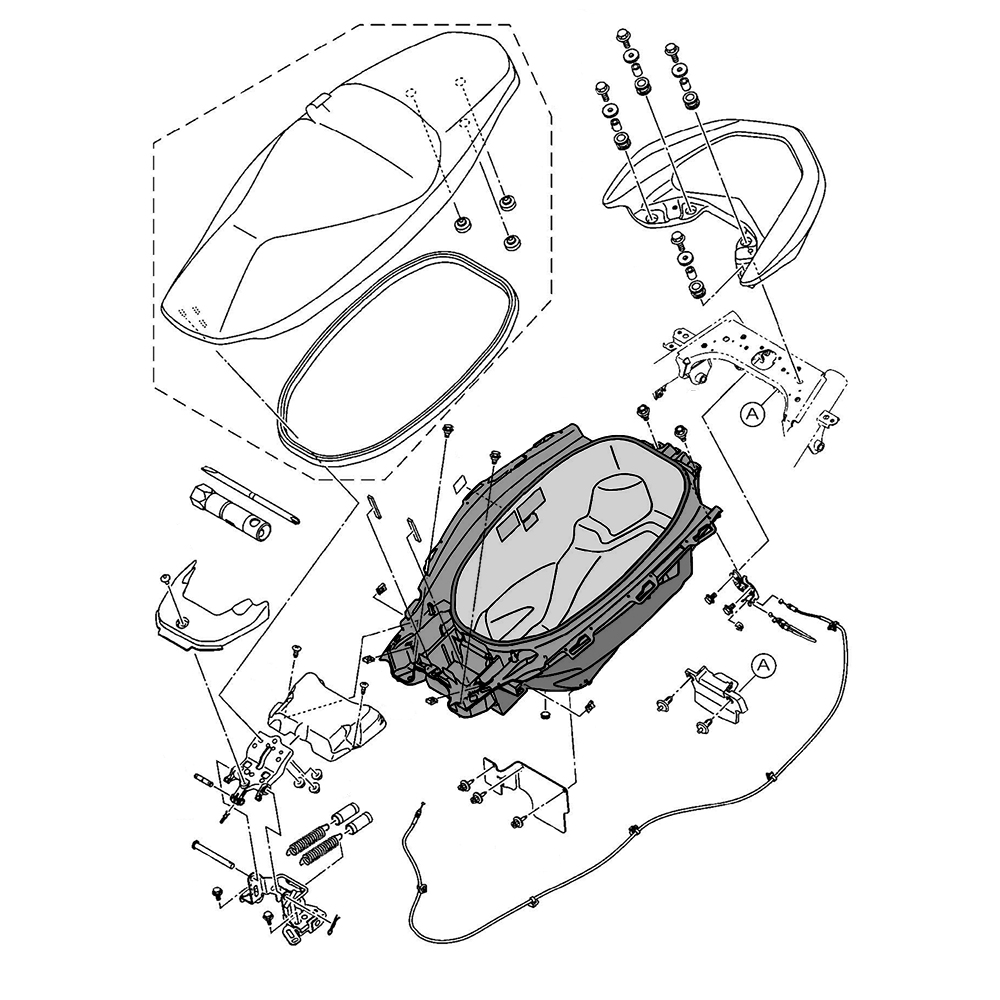 A

A