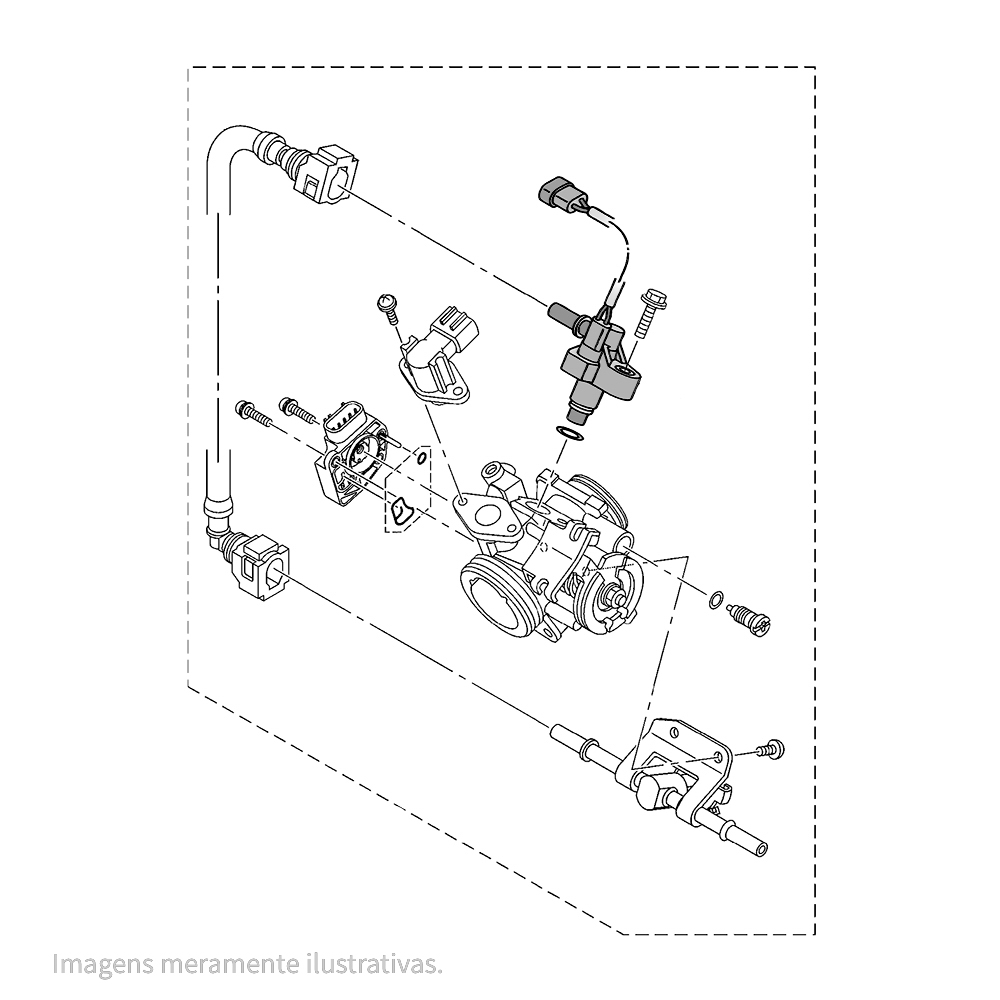 Imagens meramente ilustrativas.