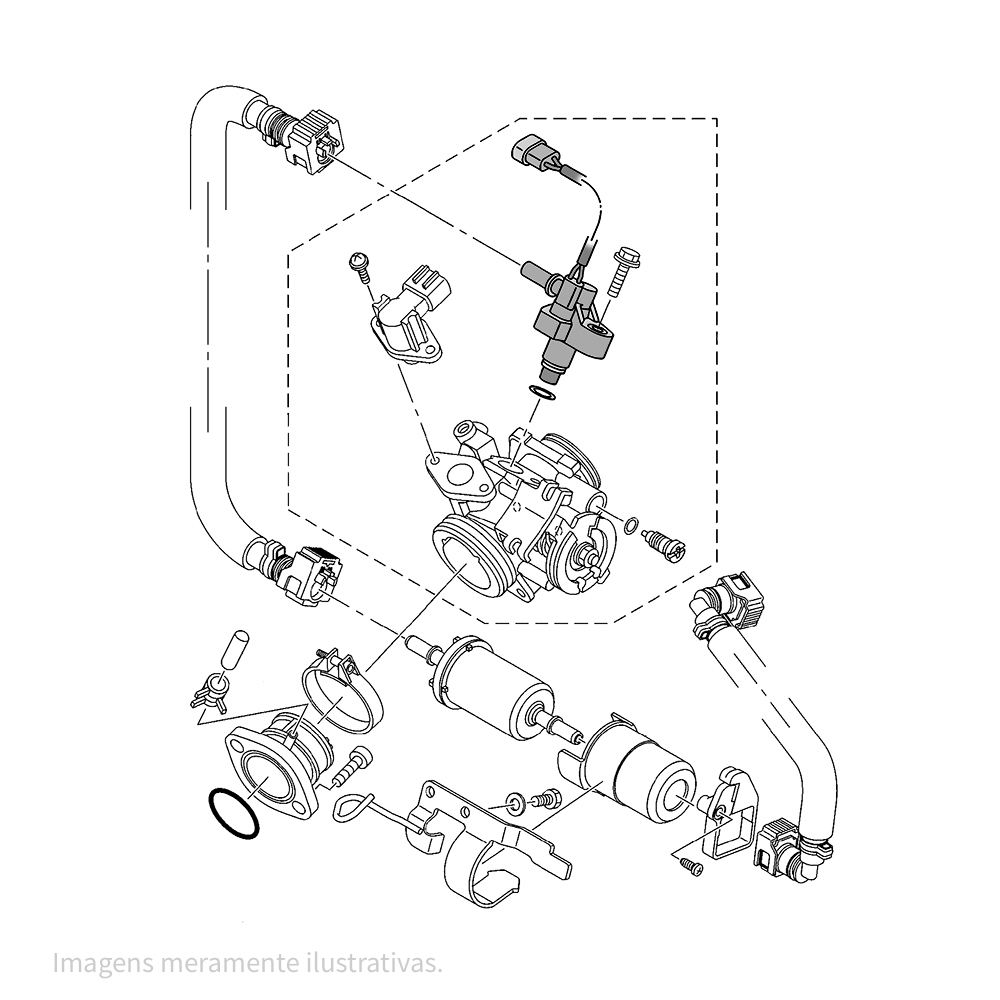 Imagens meramente ilustrativas.