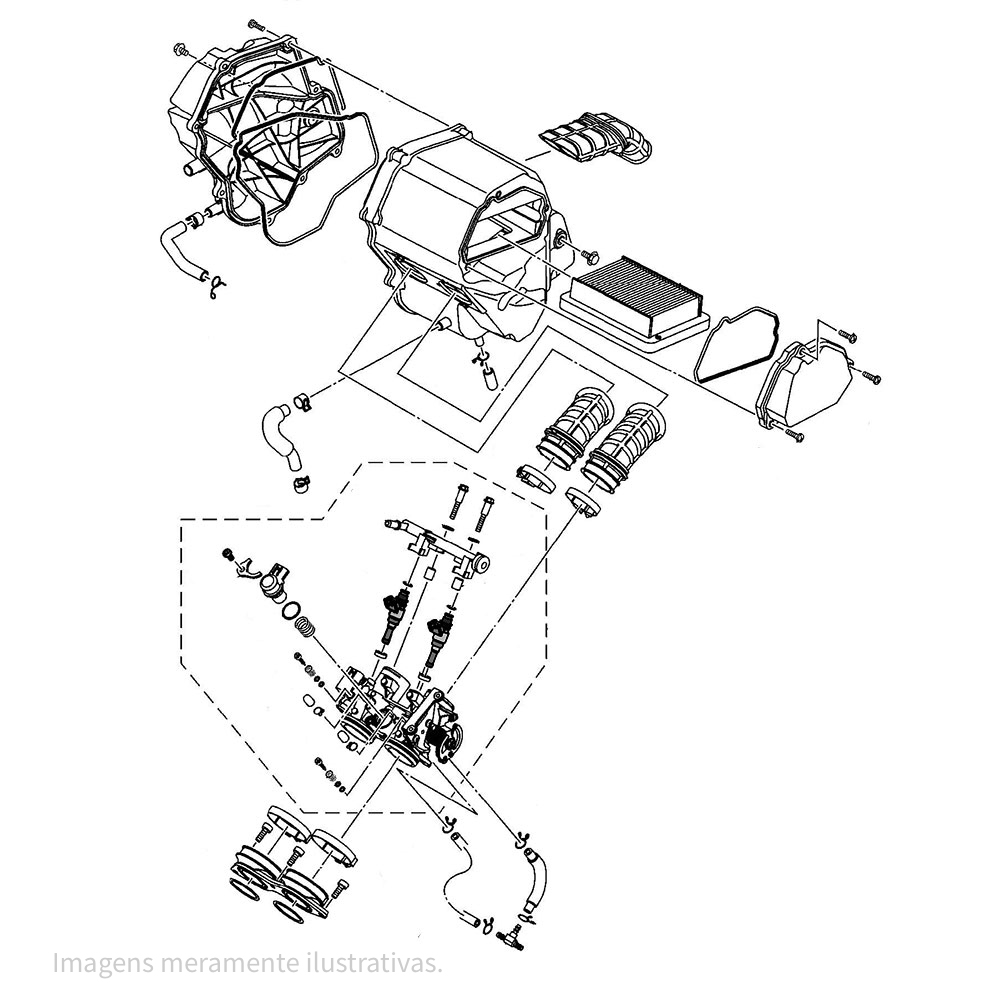 Imagens meramente ilustrativas.