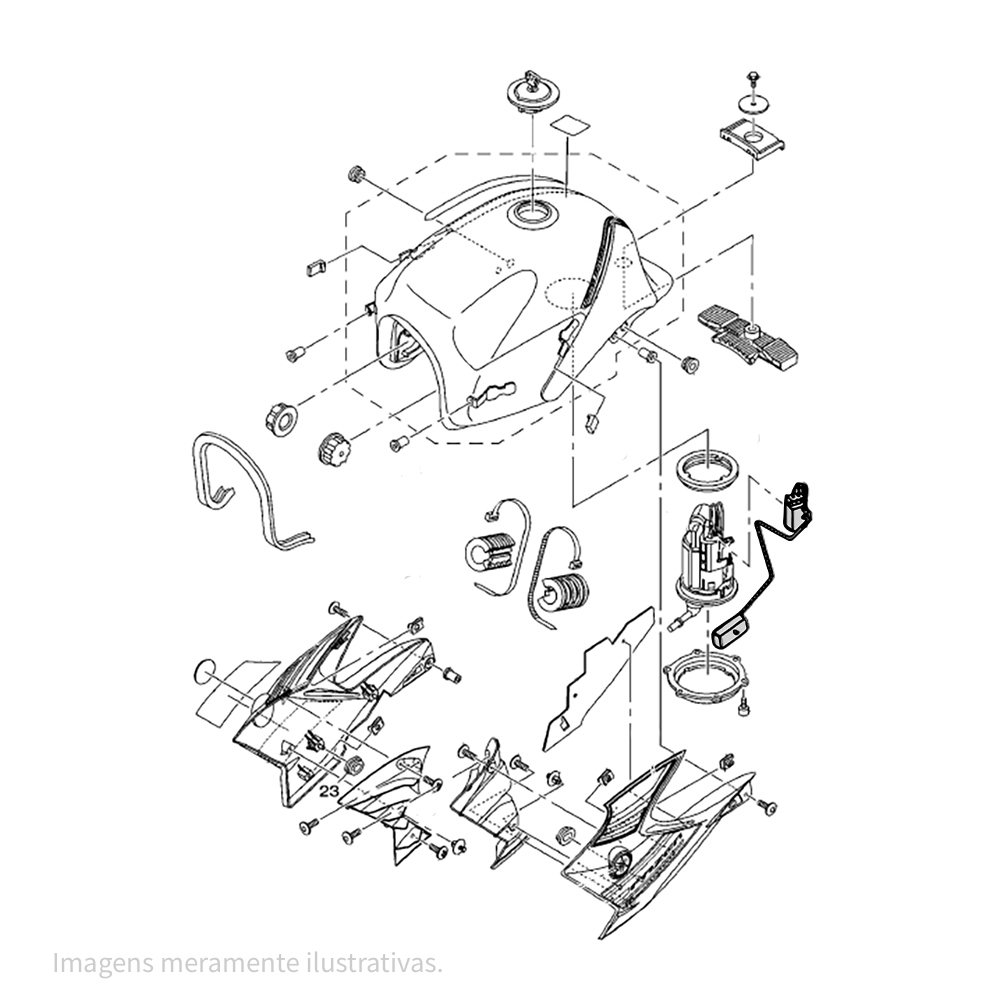 23

Imagens meramente ilustrativas.