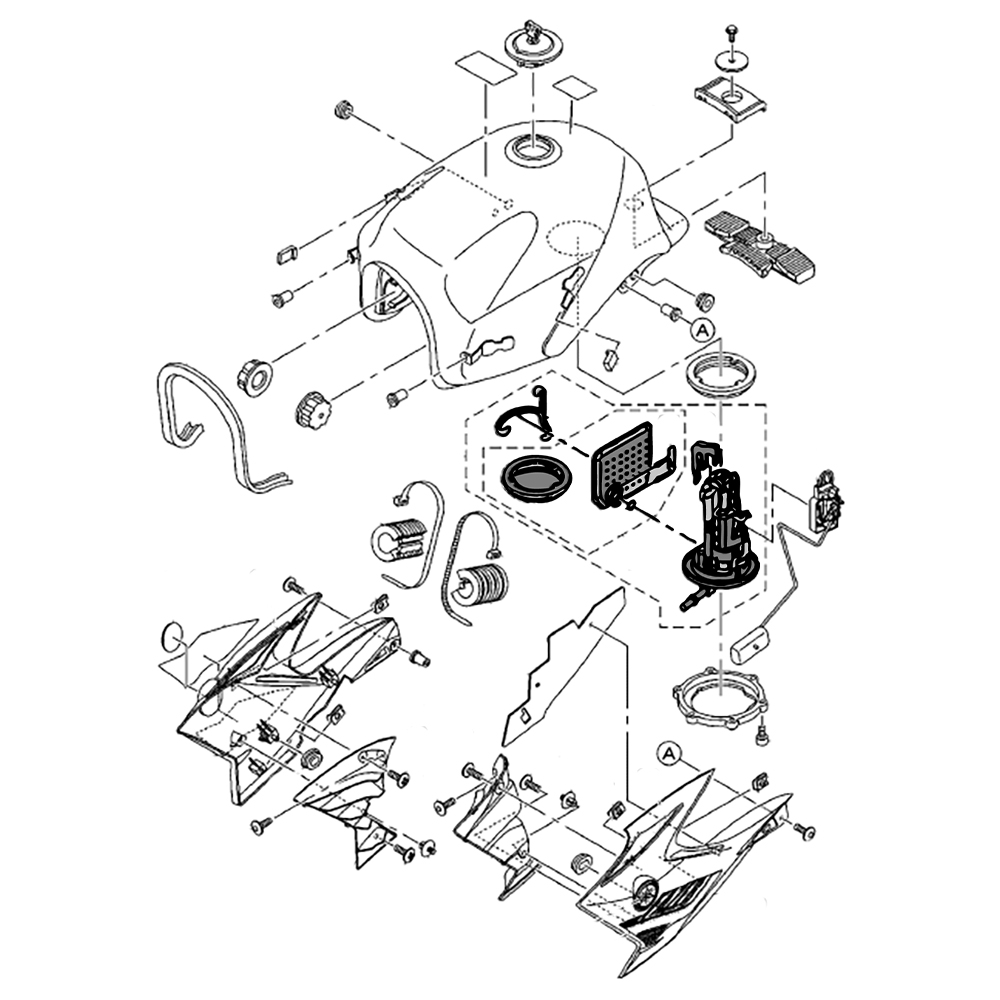 A

A