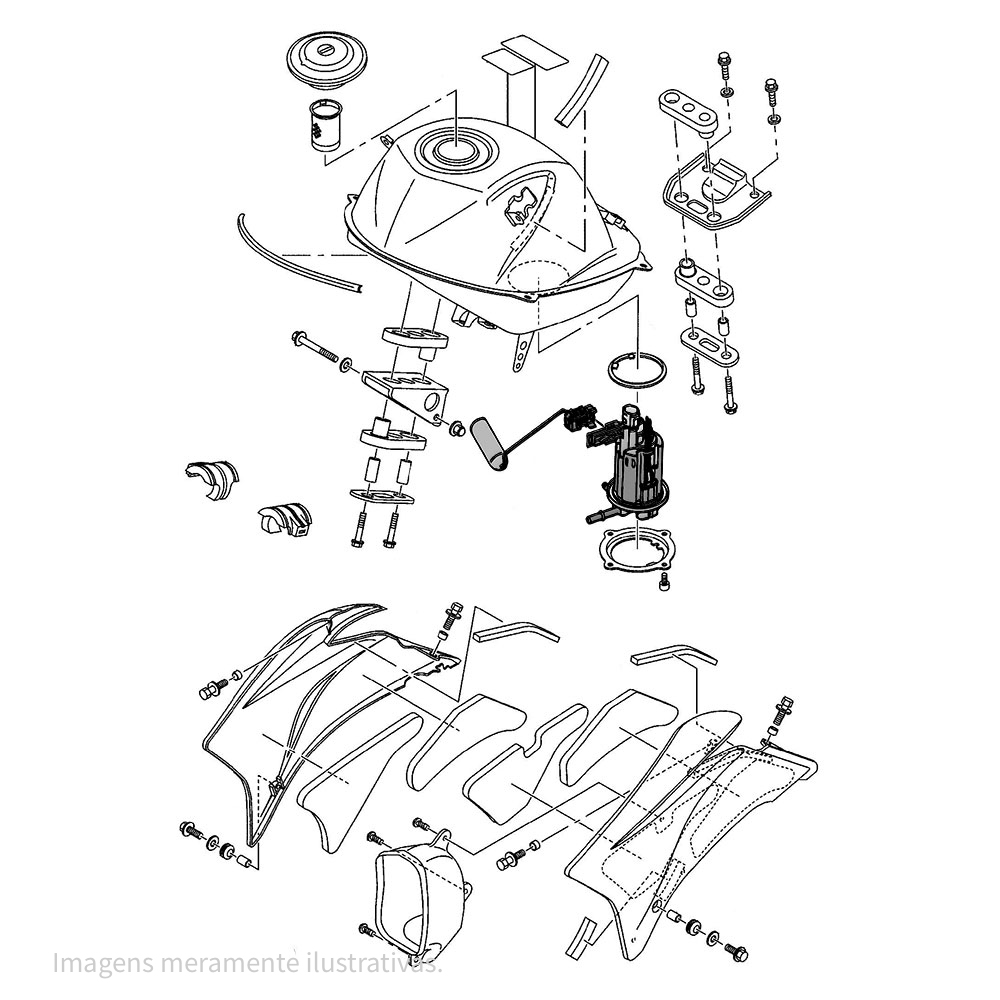 Imagens meramente ilustrativas.