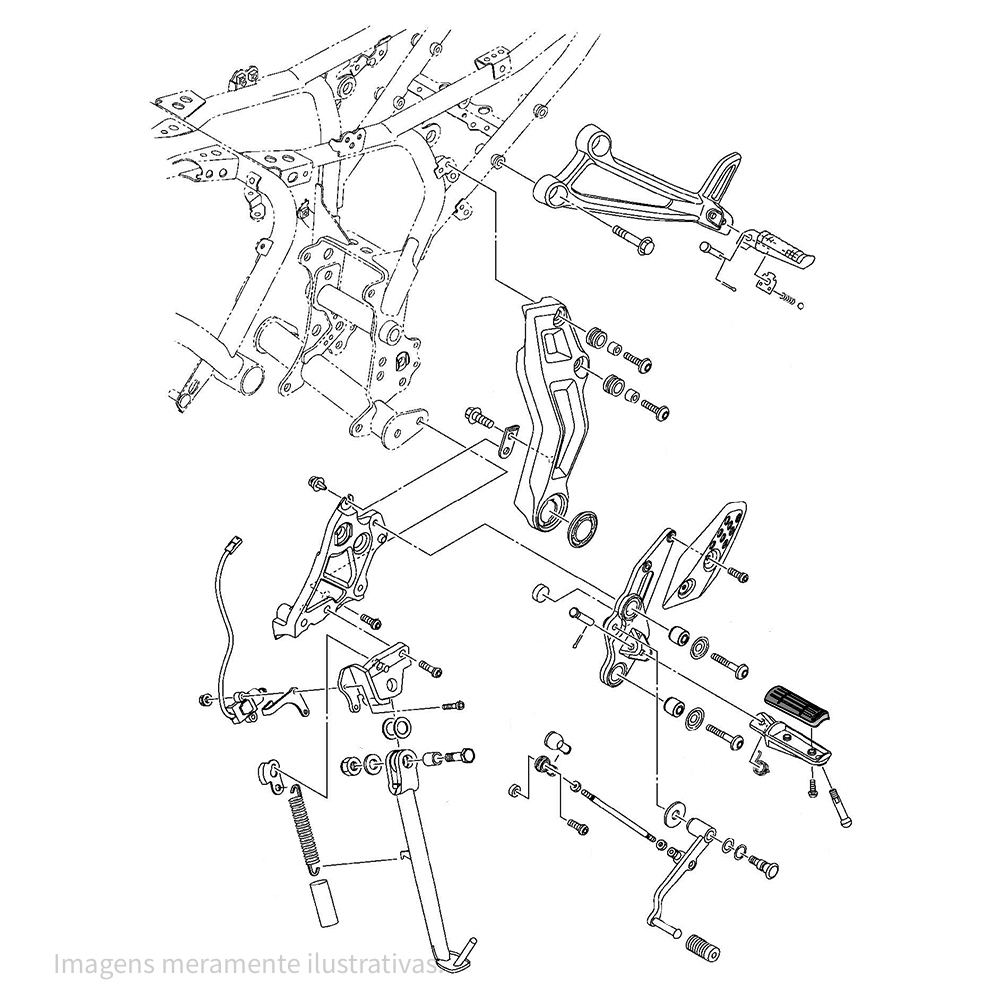 Imagens meramente ilustrativas.