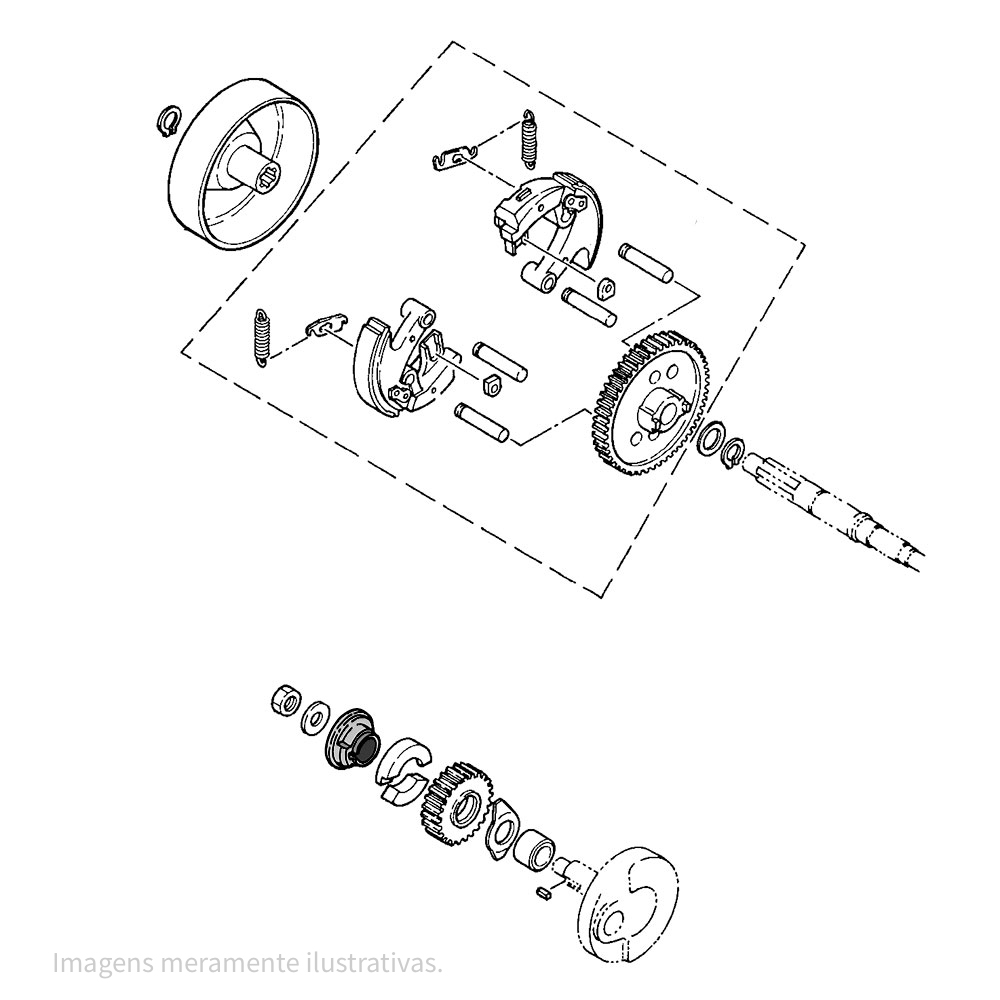 Imagens meramente ilustrativas.