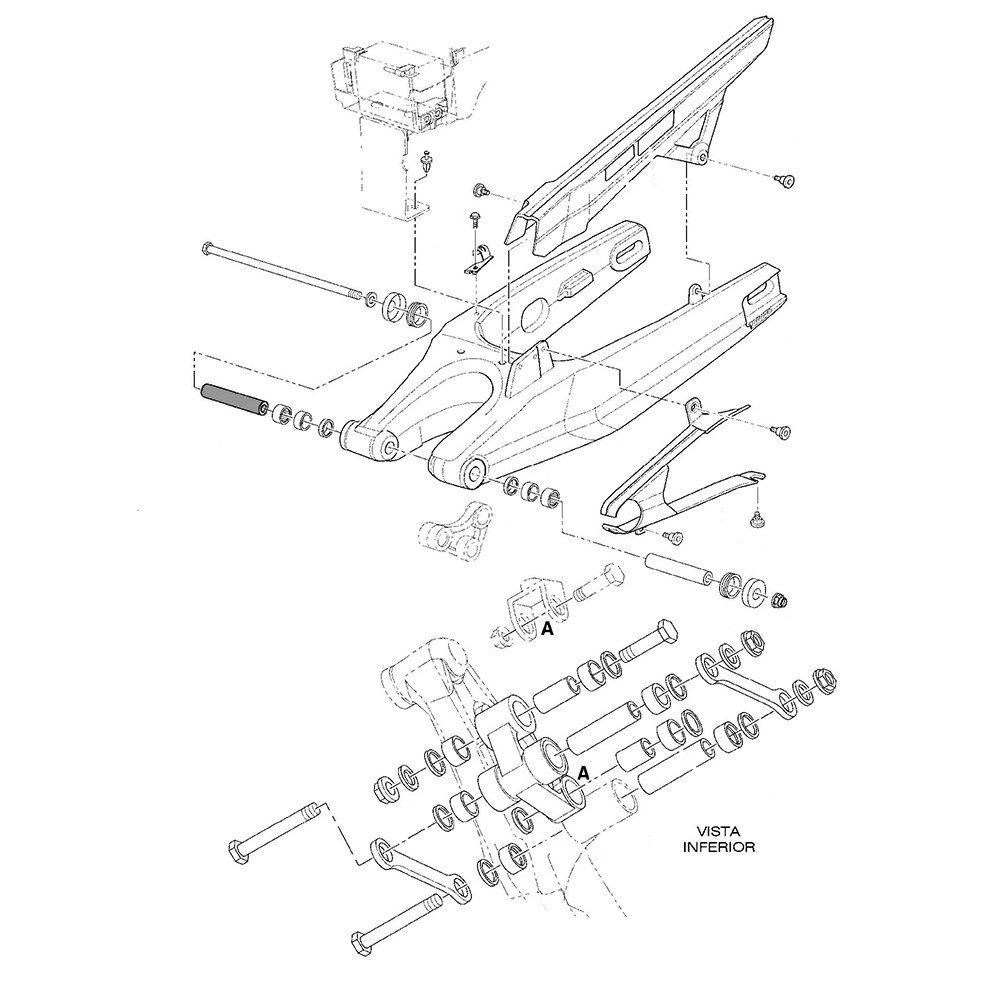 A

A

VISTA
INFERIOR