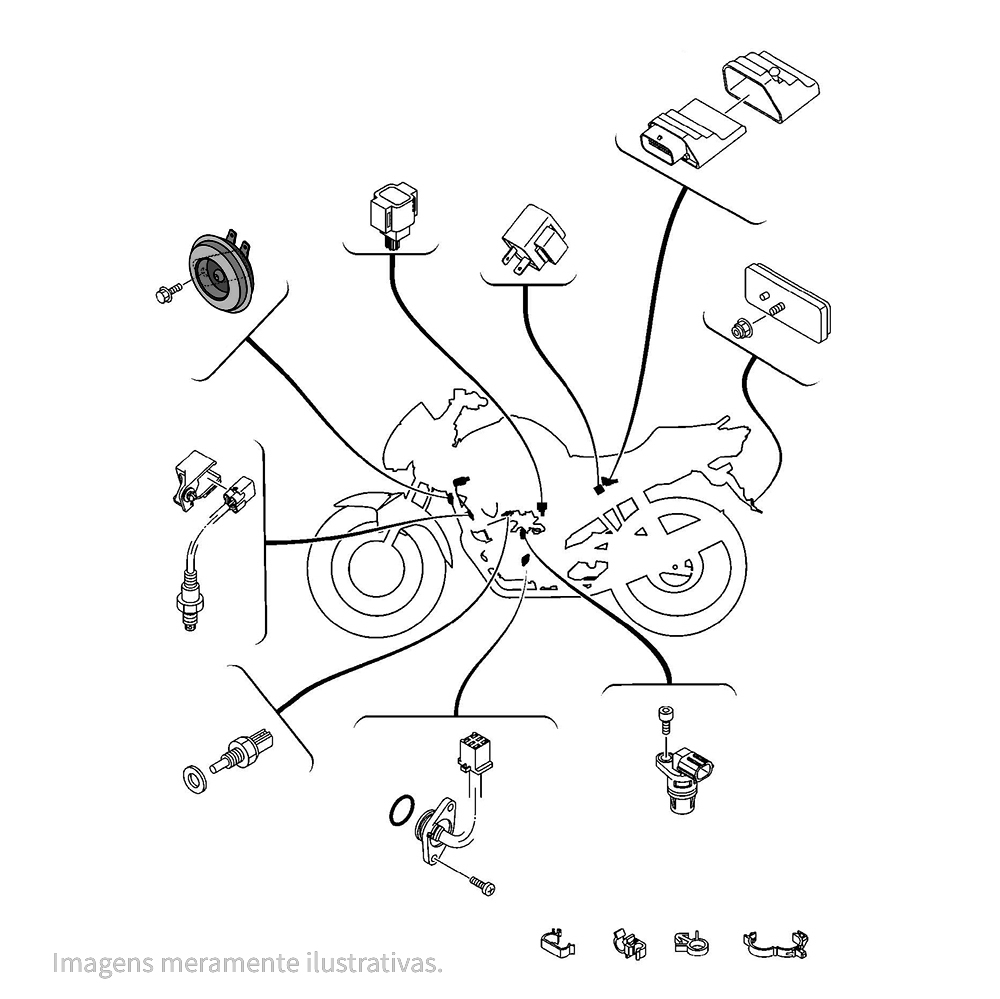 Imagens meramente ilustrativas.