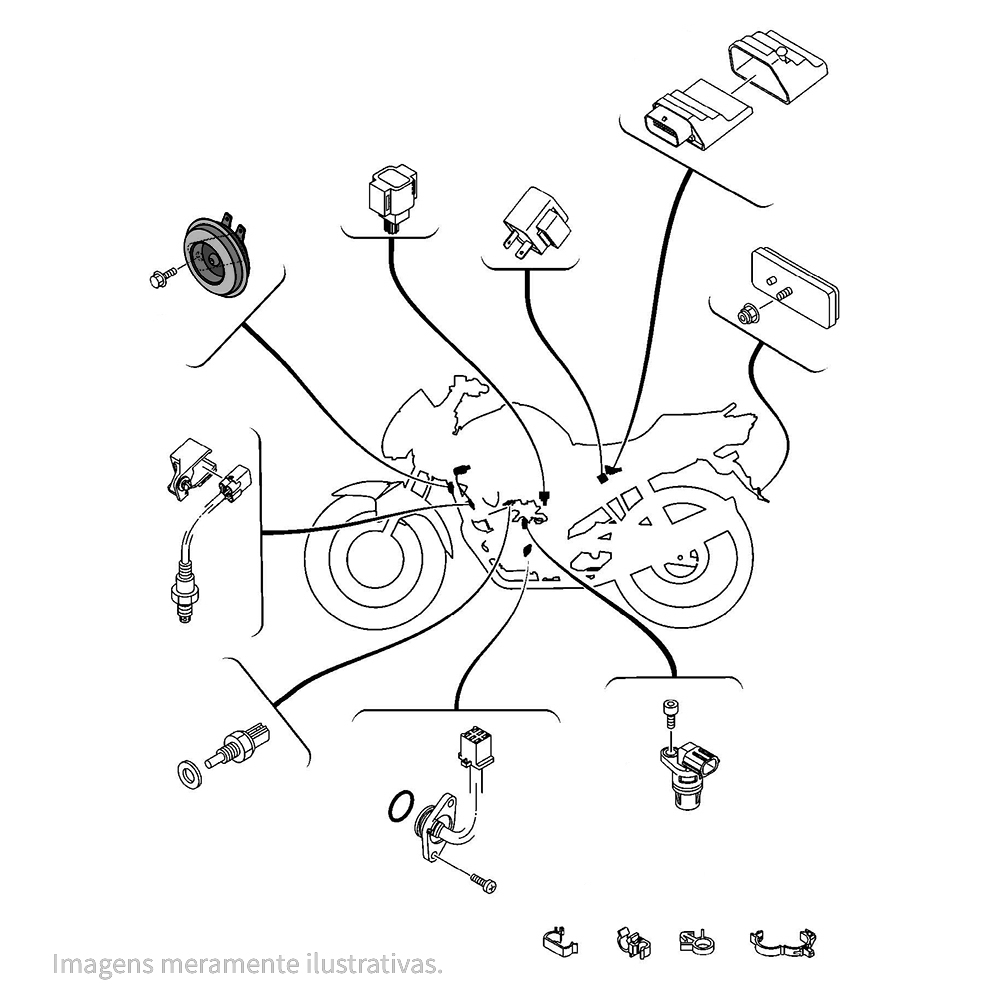 Imagens meramente ilustrativas.