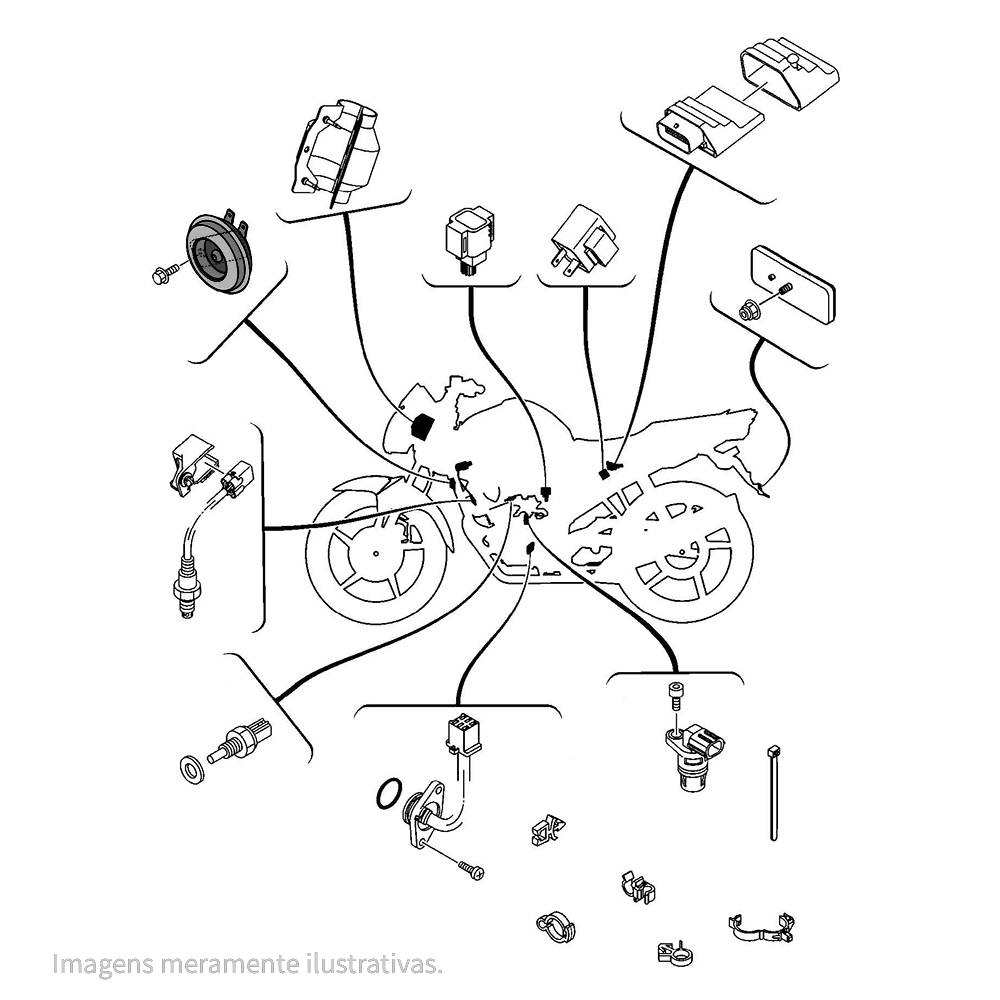 Imagens meramente ilustrativas.