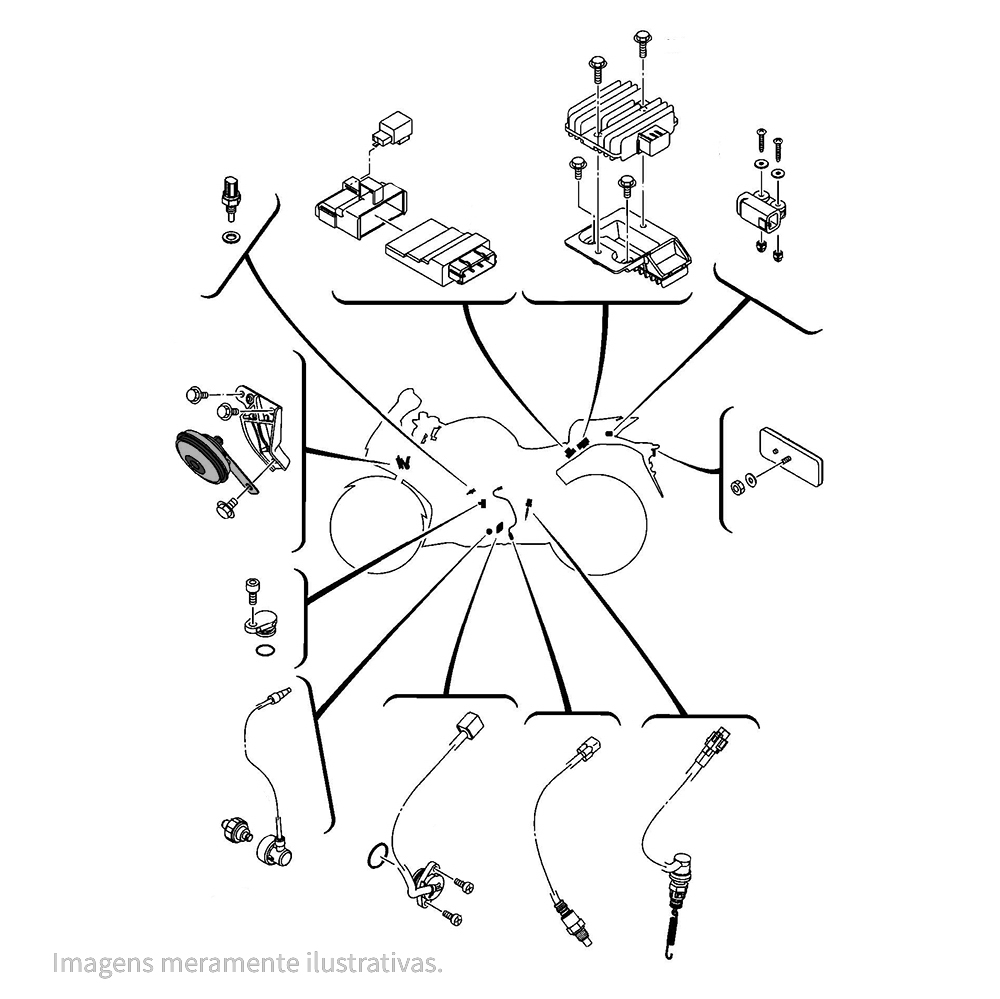 Imagens meramente ilustrativas.