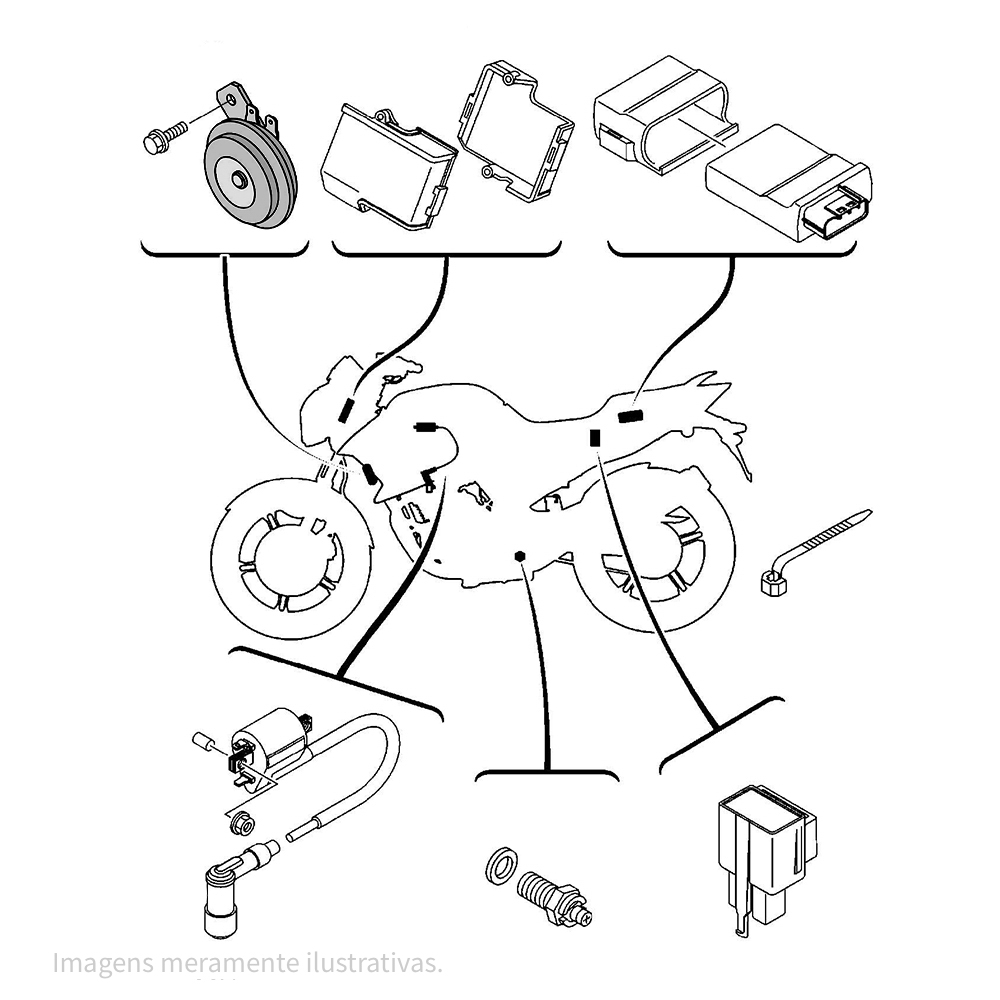 Imagens meramente ilustrativas.