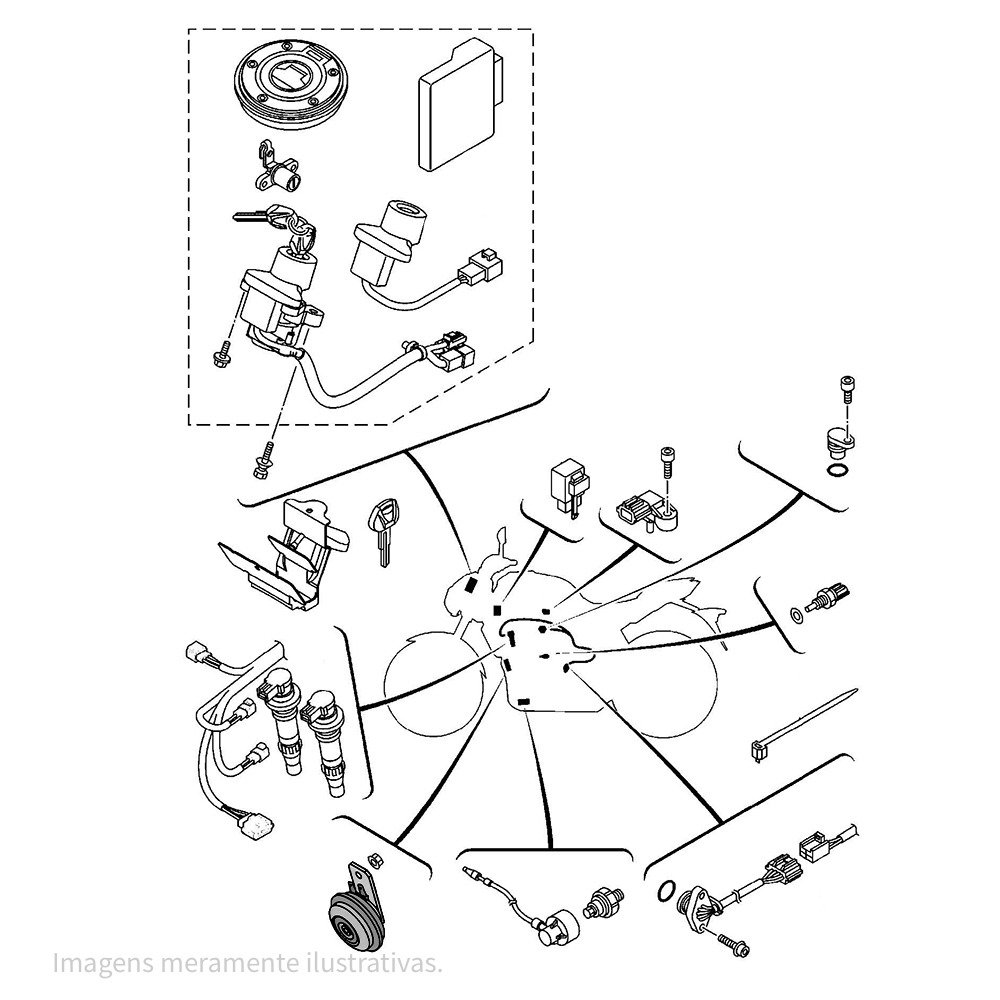 Imagens meramente ilustrativas.