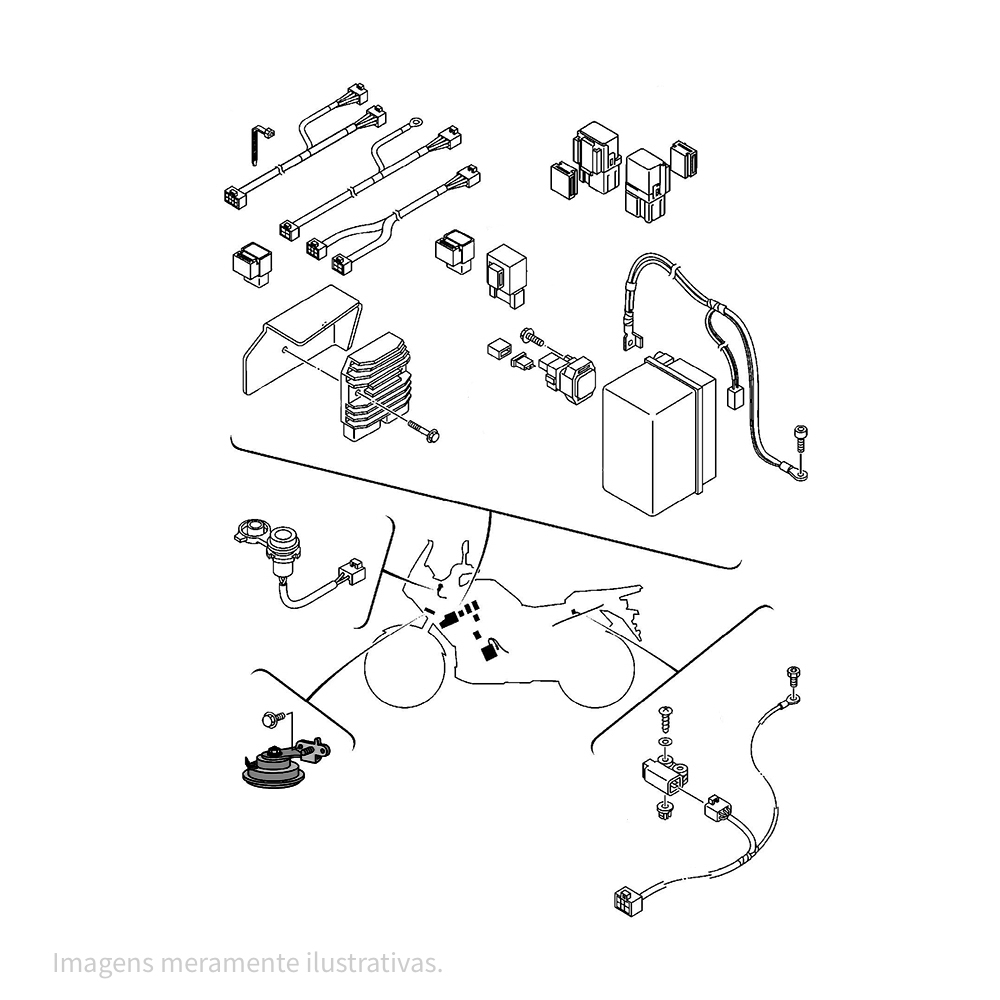 Imagens meramente ilustrativas.