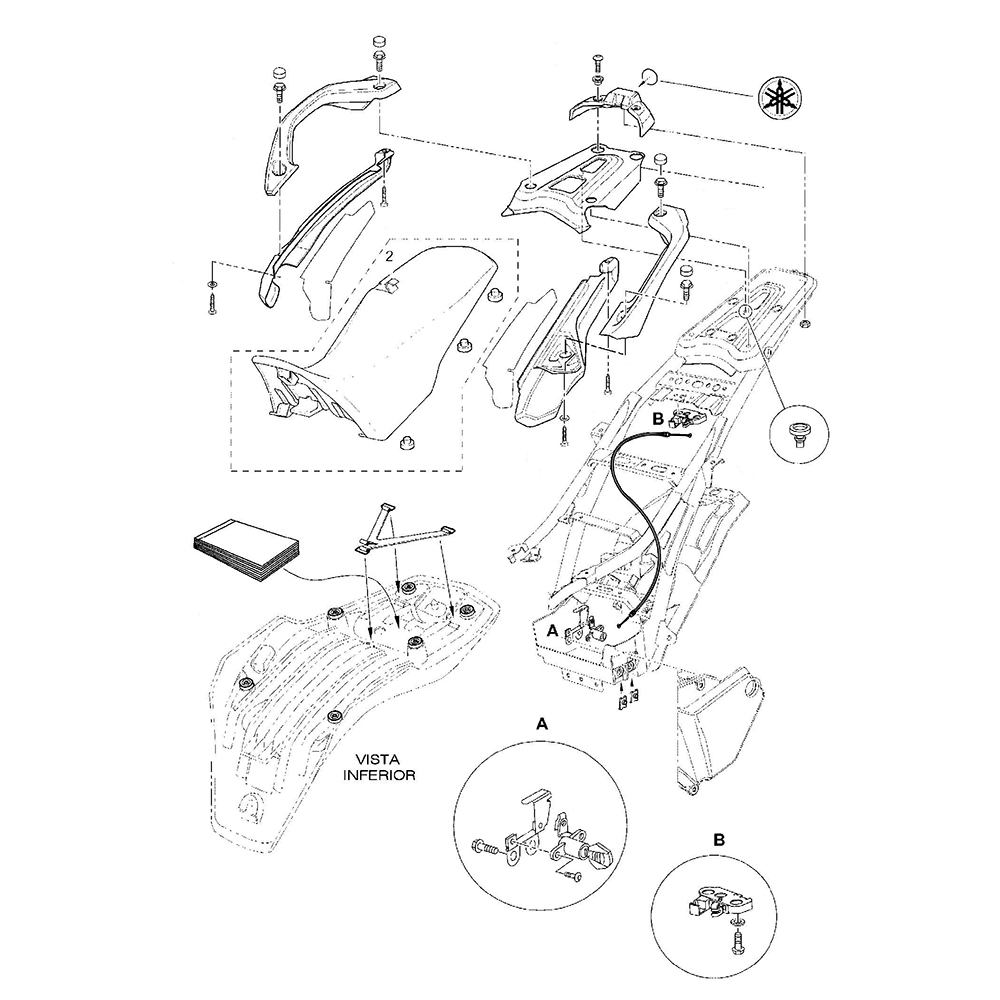 2

B

A

VISTA INFERIOR

A

B