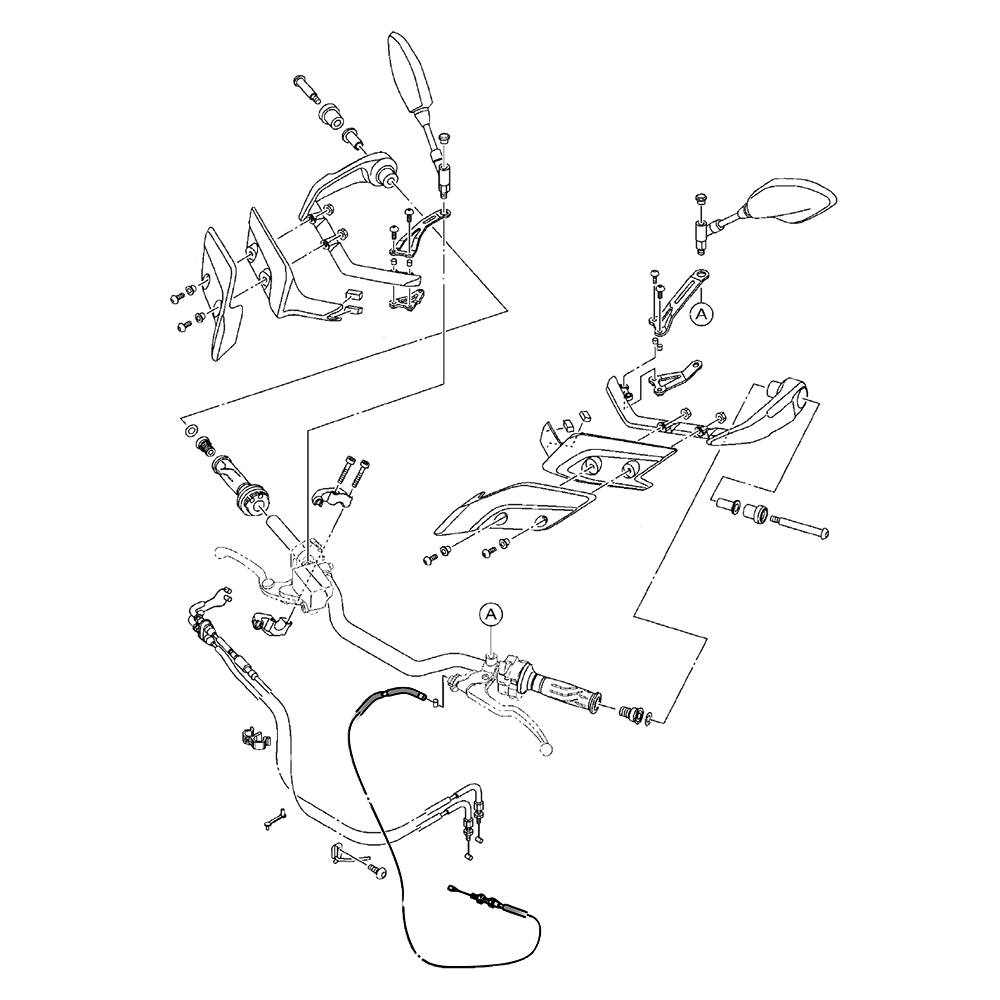 A

A