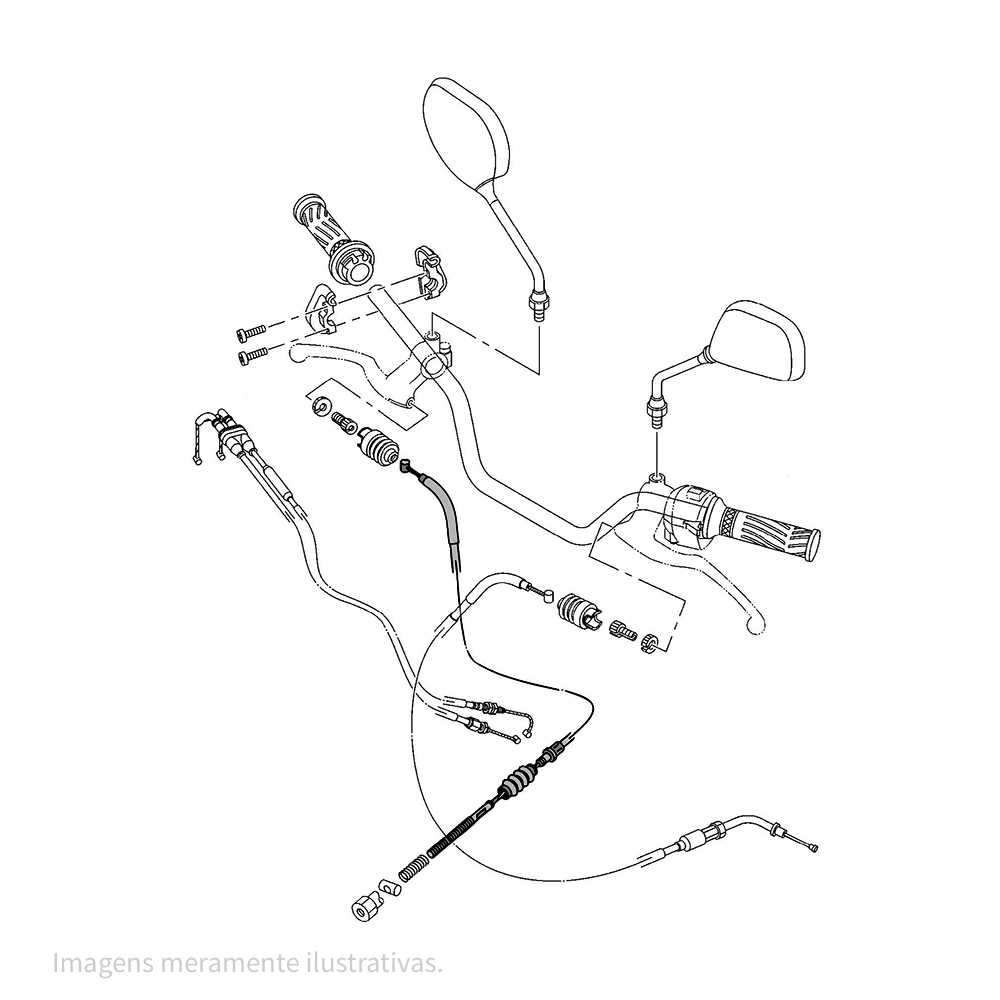 Imagens meramente ilustrativas.