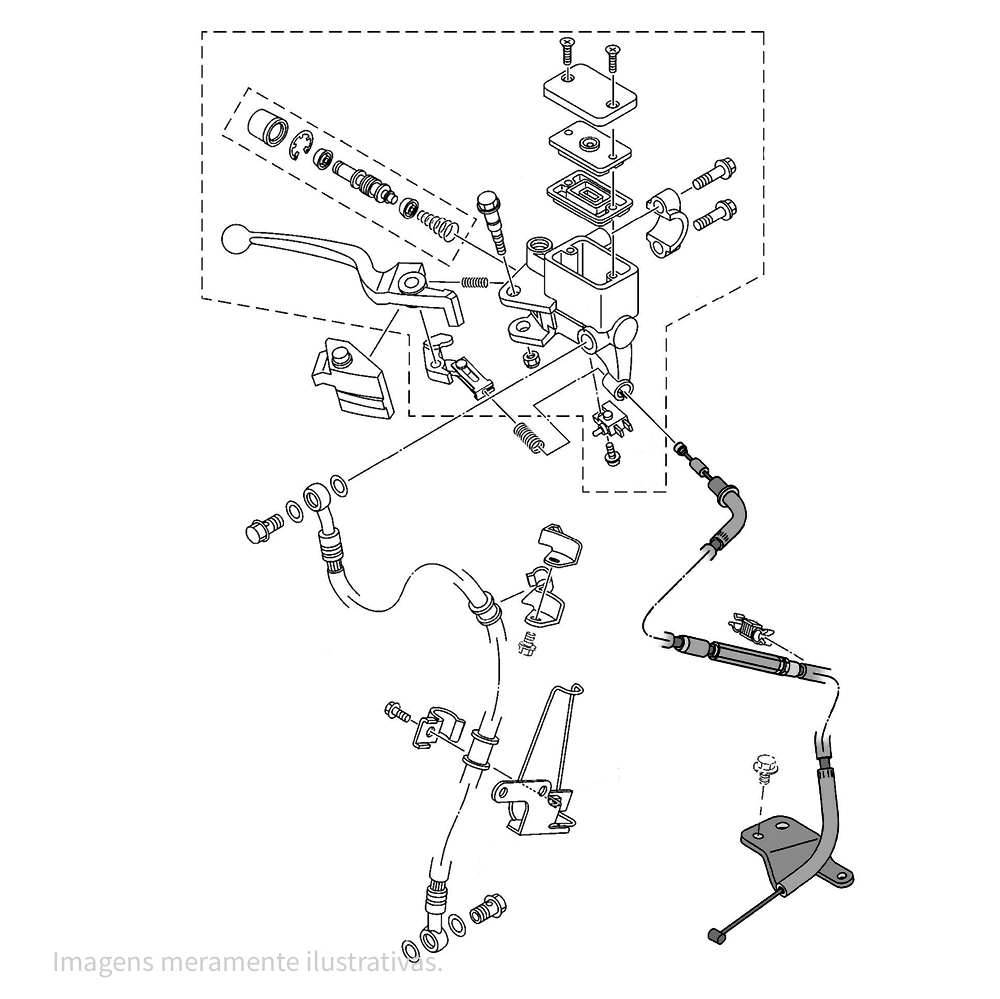 Imagens meramente ilustrativas.